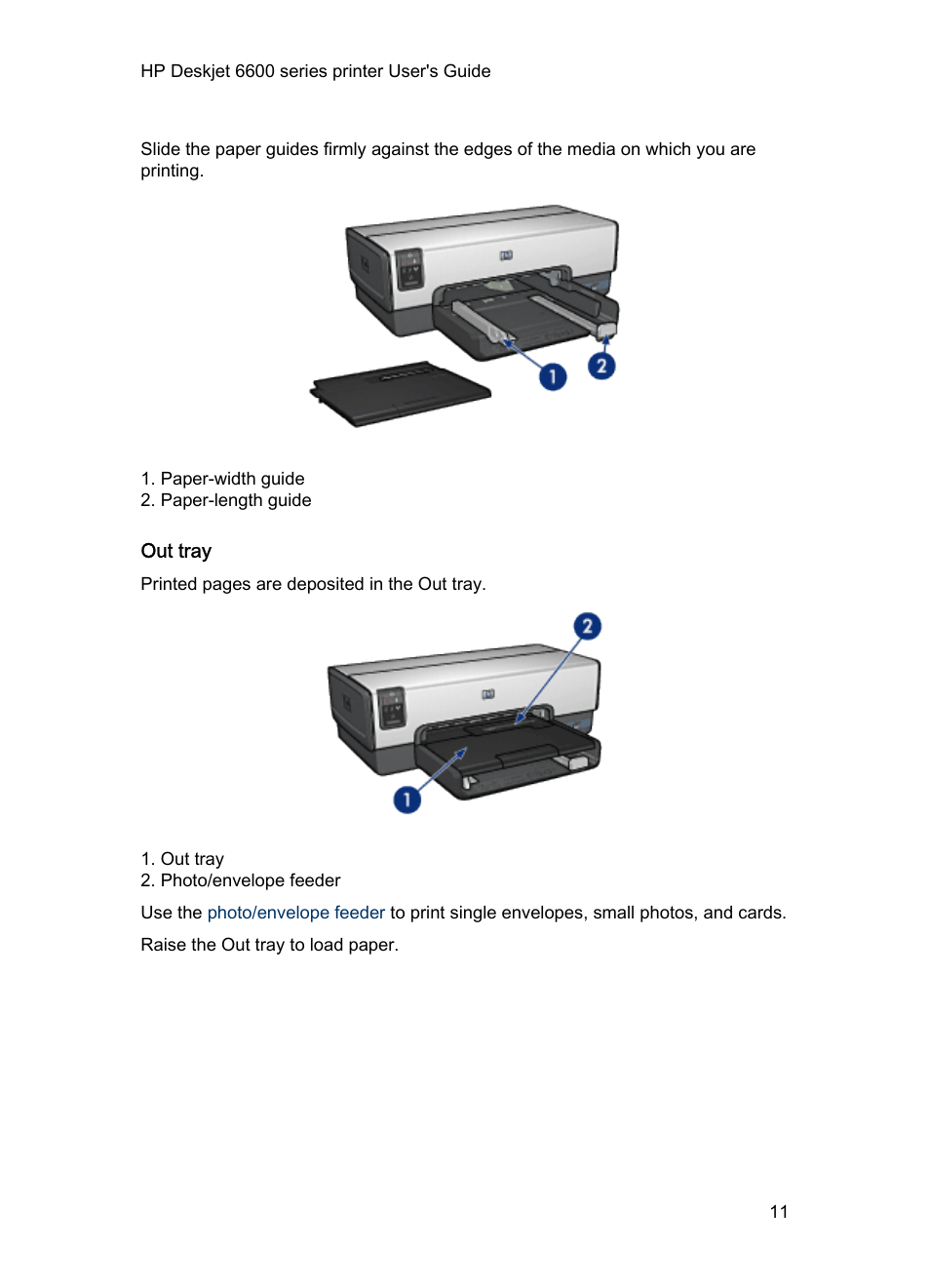 HP Deskjet 6600 series printer User's Guide

Slide the paper guides firmly against the edges of the media on which you are printing.

1

2

1. Paper-width guide
2. Paper-length guide

Out tray

Printed pages are deposited in the Out tray.

2

1

1. Out tray
2. Photo/envelope feeder

Use the photo/envelope feeder to print single envelopes, small photos, and cards.

Raise the Out tray to load paper.

11