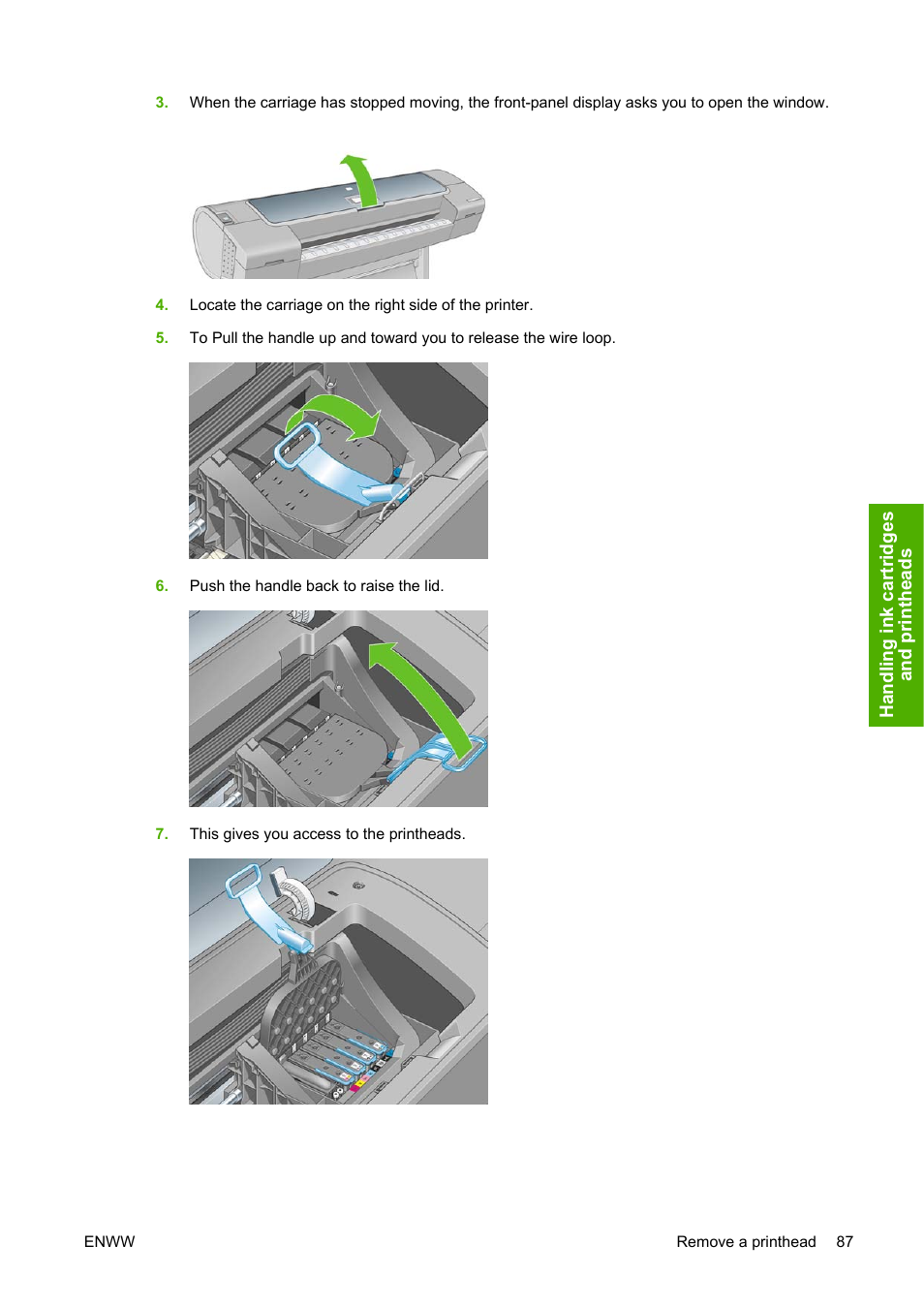 3. When the carriage has stopped moving, the front-panel display asks you to open the window.

4. Locate the carriage on the right side of the printer.

5. To Pull the handle up and toward you to release the wire loop.

6. Push the handle back to raise the lid.

7. This gives you access to the printheads.

Handling ink cartridges and printheads

ENWW

Remove a printhead 87