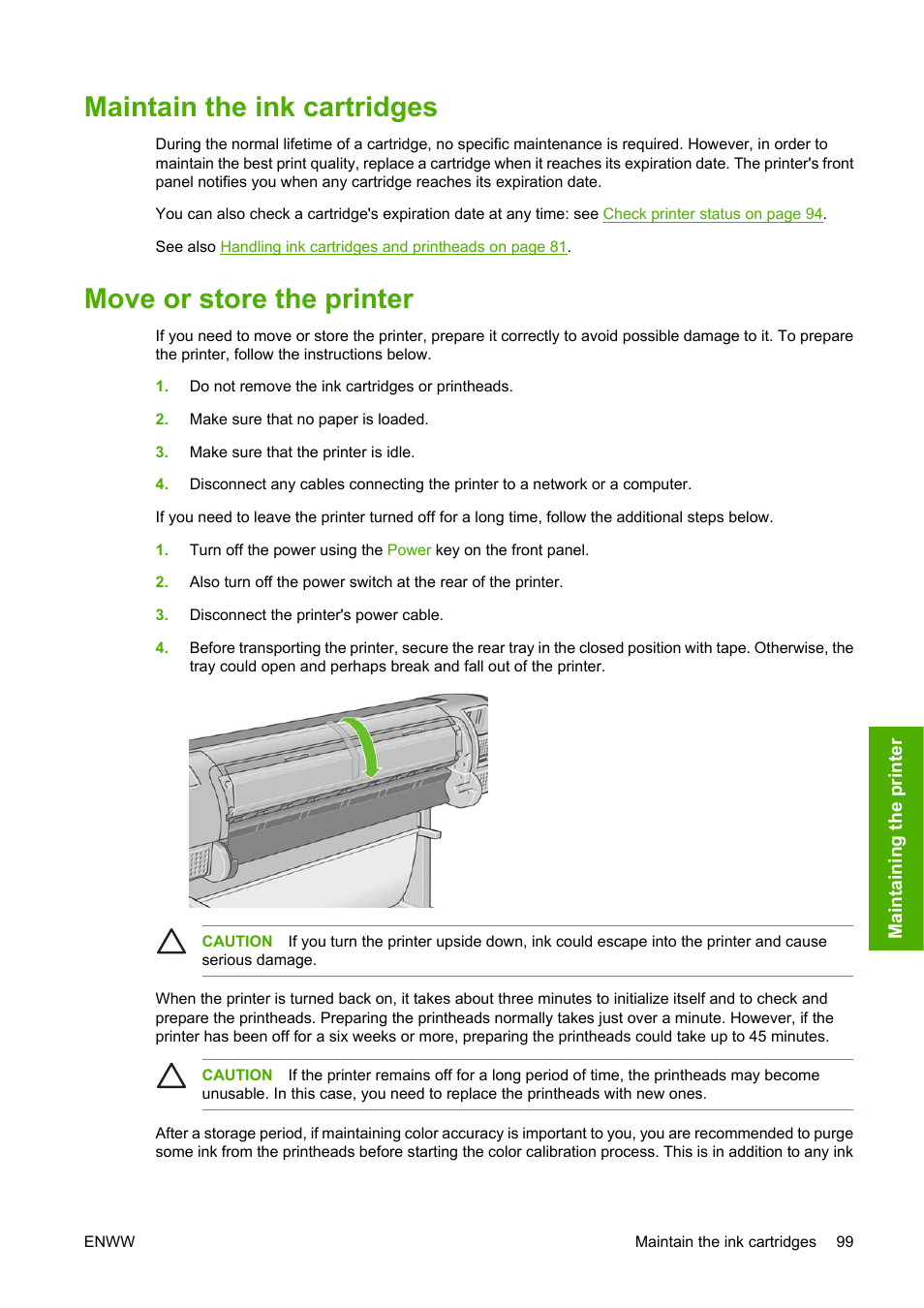 Maintain the ink cartridges

During the normal lifetime of a cartridge, no specific maintenance is required. However, in order to maintain the best print quality, replace a cartridge when it reaches its expiration date. The printer's front panel notifies you when any cartridge reaches its expiration date.

You can also check a cartridge's expiration date at any time: see Check printer status on page 94.

See also Handling ink cartridges and printheads on page 81.

Move or store the printer

If you need to move or store the printer, prepare it correctly to avoid possible damage to it. To prepare the printer, follow the instructions below.

1. Do not remove the ink cartridges or printheads.

2. Make sure that no paper is loaded.

3. Make sure that the printer is idle.

4. Disconnect any cables connecting the printer to a network or a computer.

If you need to leave the printer turned off for a long time, follow the additional steps below.

1. Turn off the power using the Power key on the front panel.

2. Also turn off the power switch at the rear of the printer.

3. Disconnect the printer's power cable.

4. Before transporting the printer, secure the rear tray in the closed position with tape. Otherwise, the tray could open and perhaps break and fall out of the printer.

CAUTION If you turn the printer upside down, ink could escape into the printer and cause serious damage.

When the printer is turned back on, it takes about three minutes to initialize itself and to check and prepare the printheads. Preparing the printheads normally takes just over a minute. However, if the printer has been off for a six weeks or more, preparing the printheads could take up to 45 minutes.

CAUTION If the printer remains off for a long period of time, the printheads may become unusable. In this case, you need to replace the printheads with new ones.

After a storage period, if maintaining color accuracy is important to you, you are recommended to purge some ink from the printheads before starting the color calibration process. This is in addition to any ink

Maintaining the printer

ENWW

Maintain the ink cartridges 99