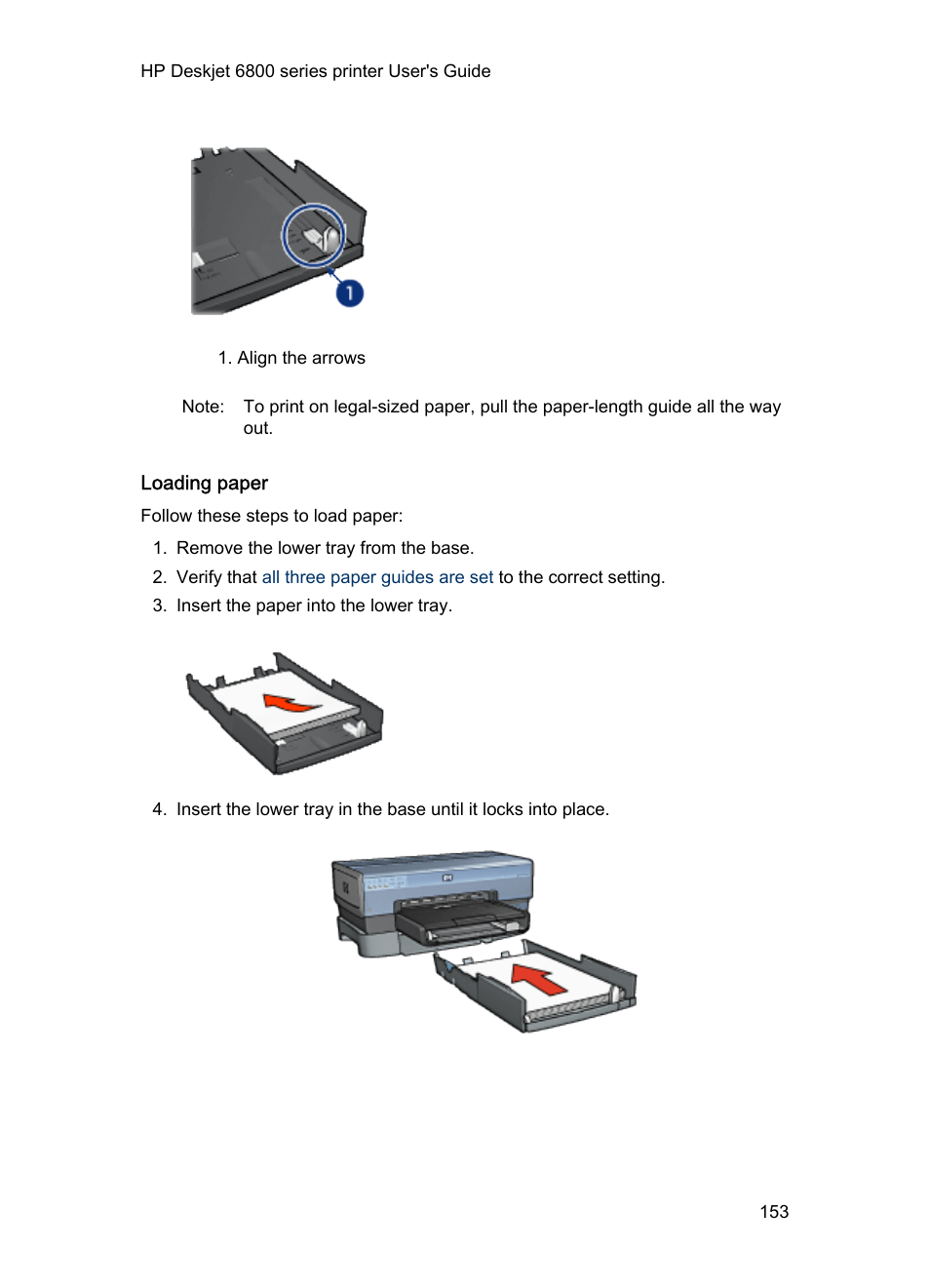 HP Deskjet 6800 series printer User's Guide

1

1. Align the arrows

Note: To print on legal-sized paper, pull the paper-length guide all the way out.

Loading paper

Follow these steps to load paper:

1. Remove the lower tray from the base.
2. Verify that all three paper guides are set to the correct setting.
3. Insert the paper into the lower tray.

4. Insert the lower tray in the base until it locks into place.

153