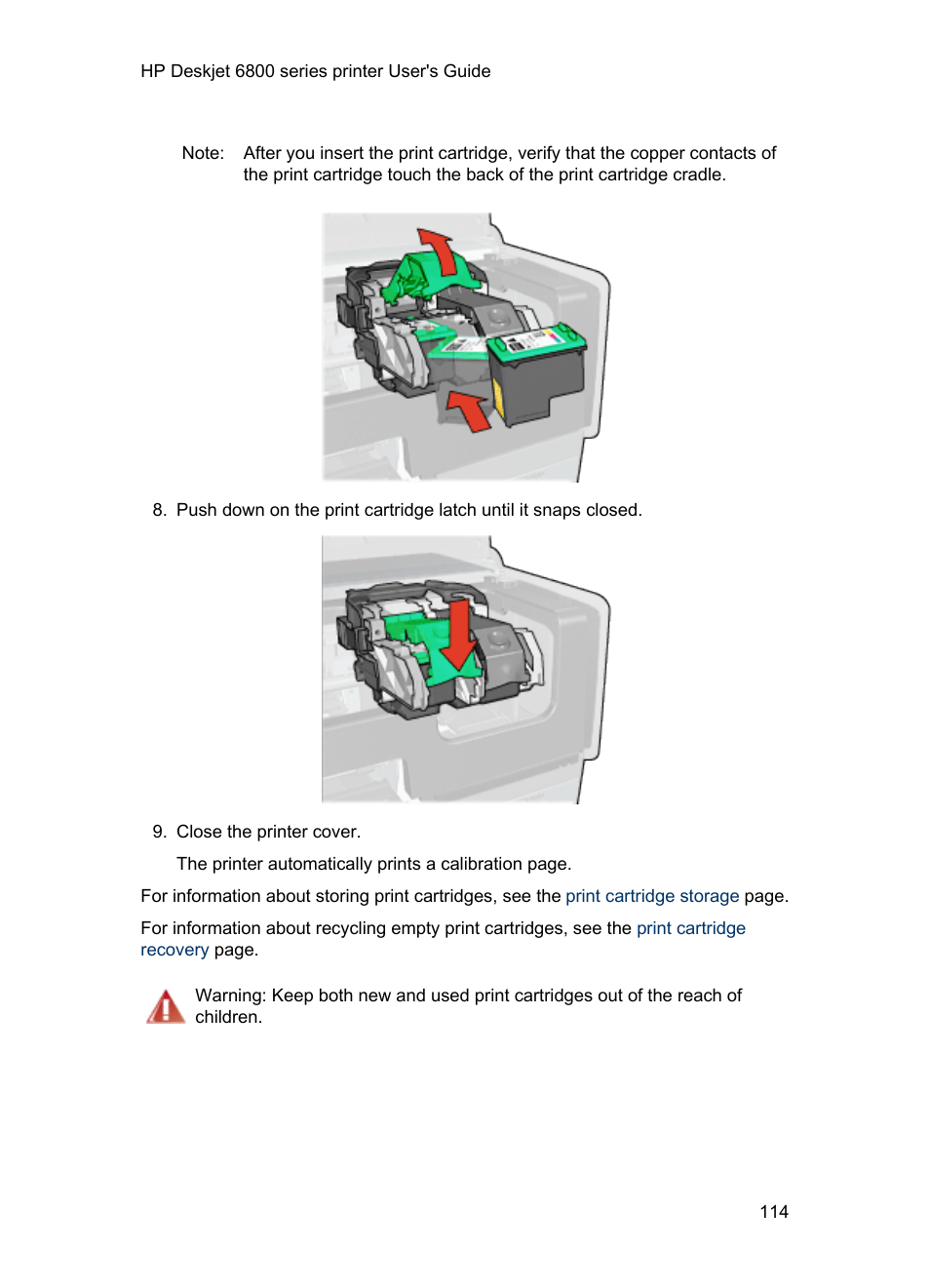 HP Deskjet 6800 series printer User's Guide

Note: After you insert the print cartridge, verify that the copper contacts of the print cartridge touch the back of the print cartridge cradle.

8. Push down on the print cartridge latch until it snaps closed.

9. Close the printer cover.

The printer automatically prints a calibration page.

For information about storing print cartridges, see the print cartridge storage page.

For information about recycling empty print cartridges, see the print cartridge recovery page.

Warning: Keep both new and used print cartridges out of the reach of children.

114