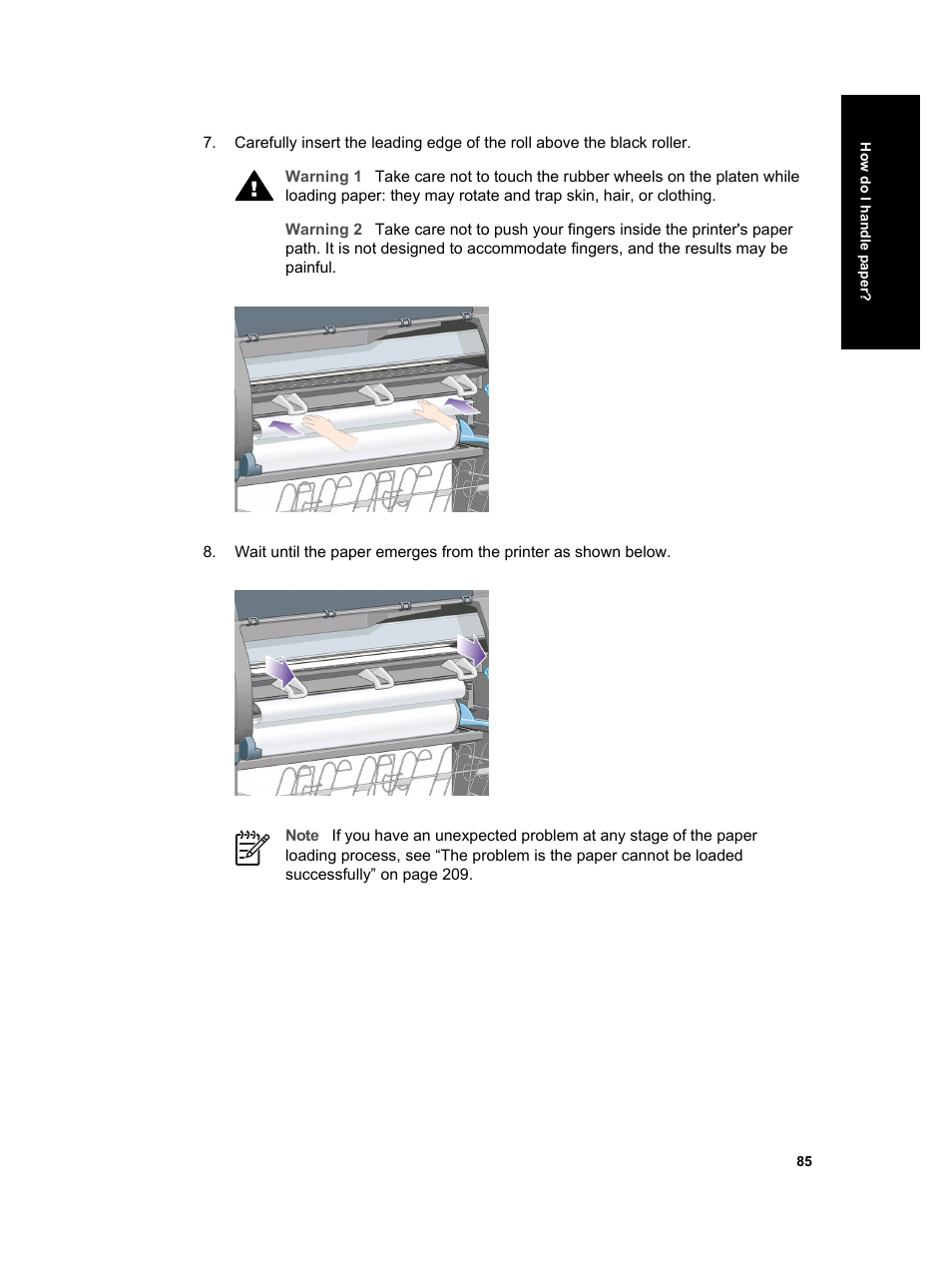 How do I handle paper?

7. Carefully insert the leading edge of the roll above the black roller.

Warning 1 Take care not to touch the rubber wheels on the platen while loading paper: they may rotate and trap skin, hair, or clothing.

Warning 2 Take care not to push your fingers inside the printer's paper path. It is not designed to accommodate fingers, and the results may be painful.

8. Wait until the paper emerges from the printer as shown below.

Note If you have an unexpected problem at any stage of the paper loading process, see “The problem is the paper cannot be loaded successfully” on page 209.

85