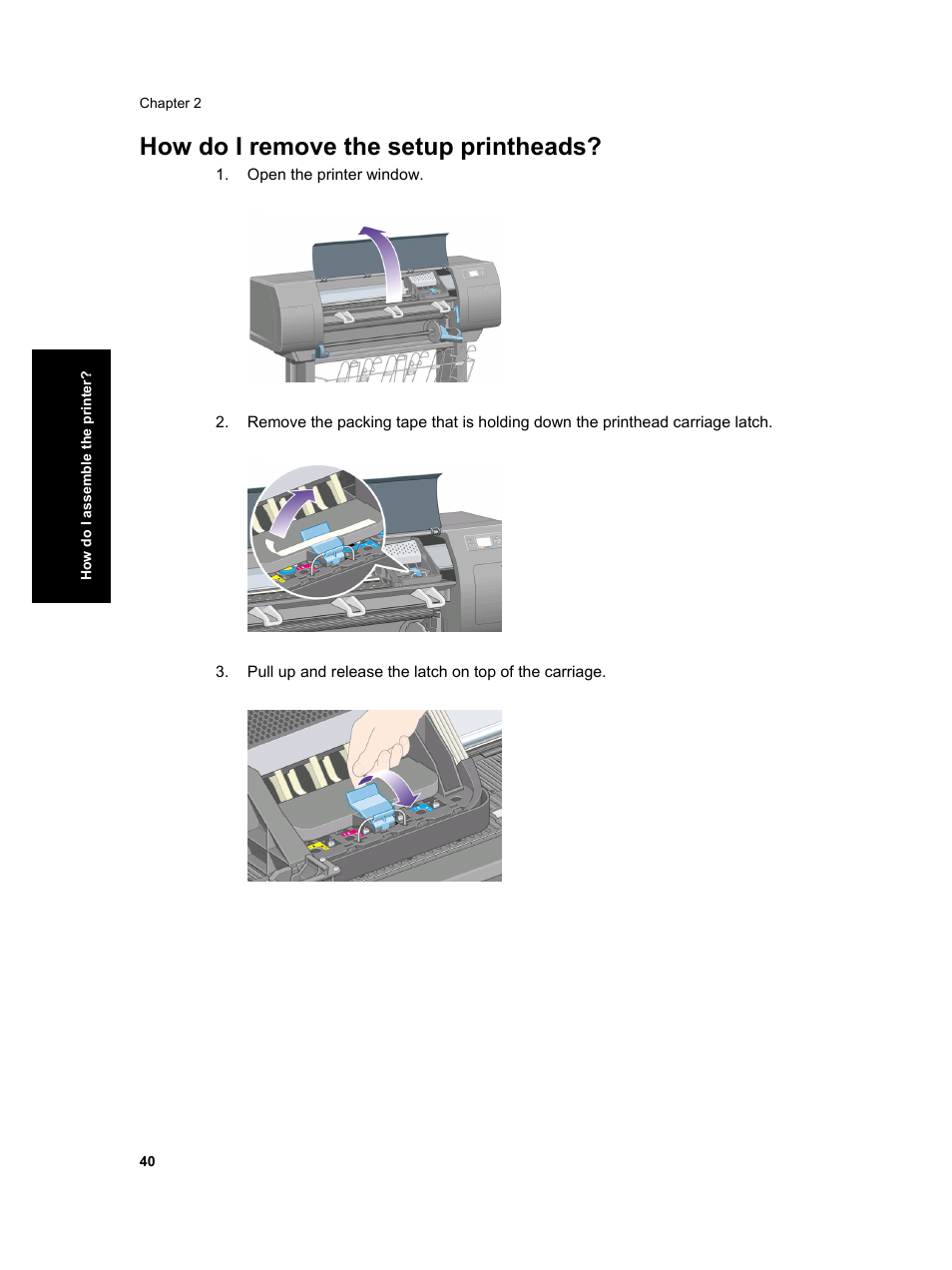 Chapter 2

How do I remove the setup printheads?

1. Open the printer window.

2. Remove the packing tape that is holding down the printhead carriage latch.

3. Pull up and release the latch on top of the carriage.

How do I assemble the printer?

40