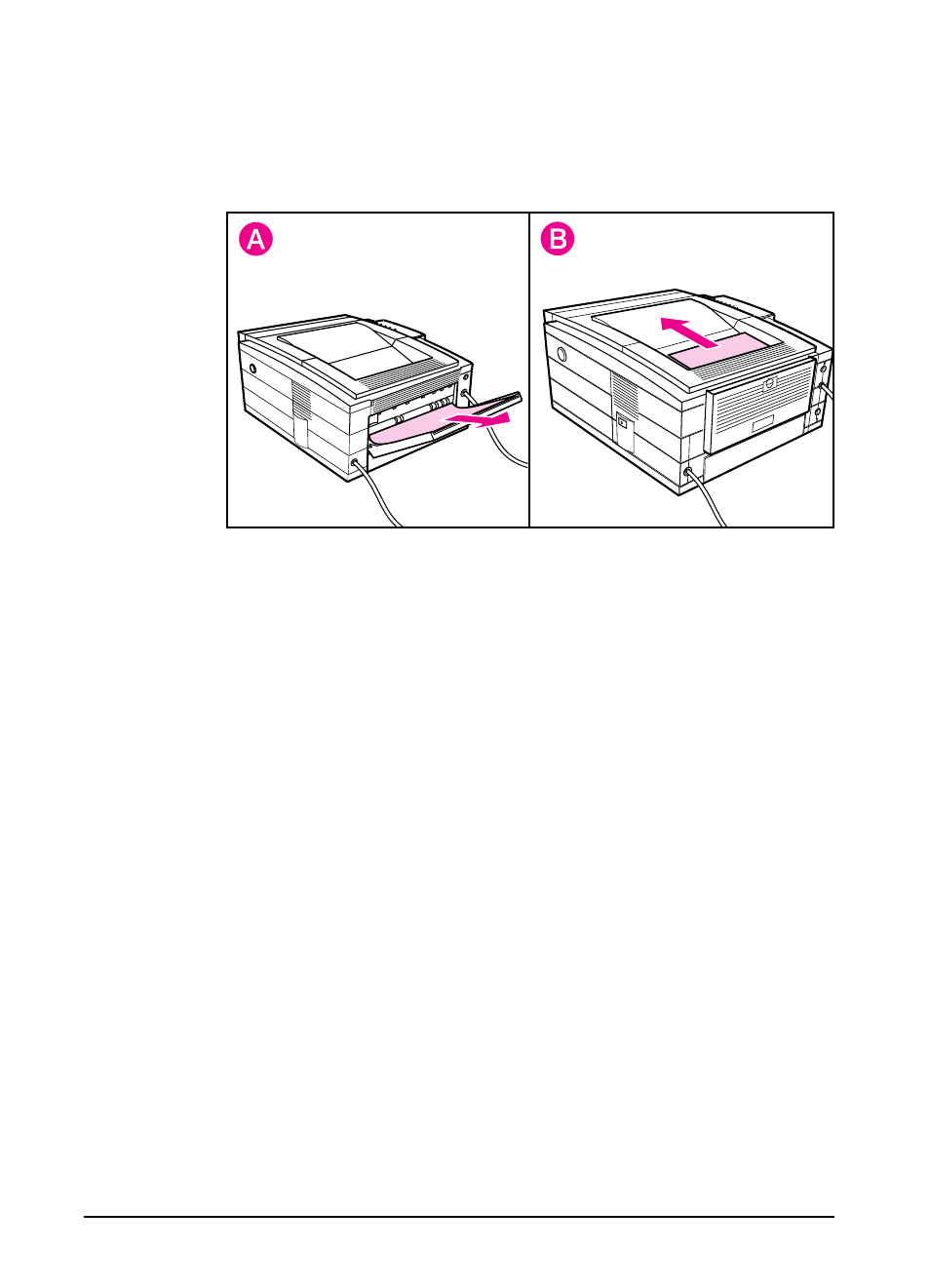 A

B