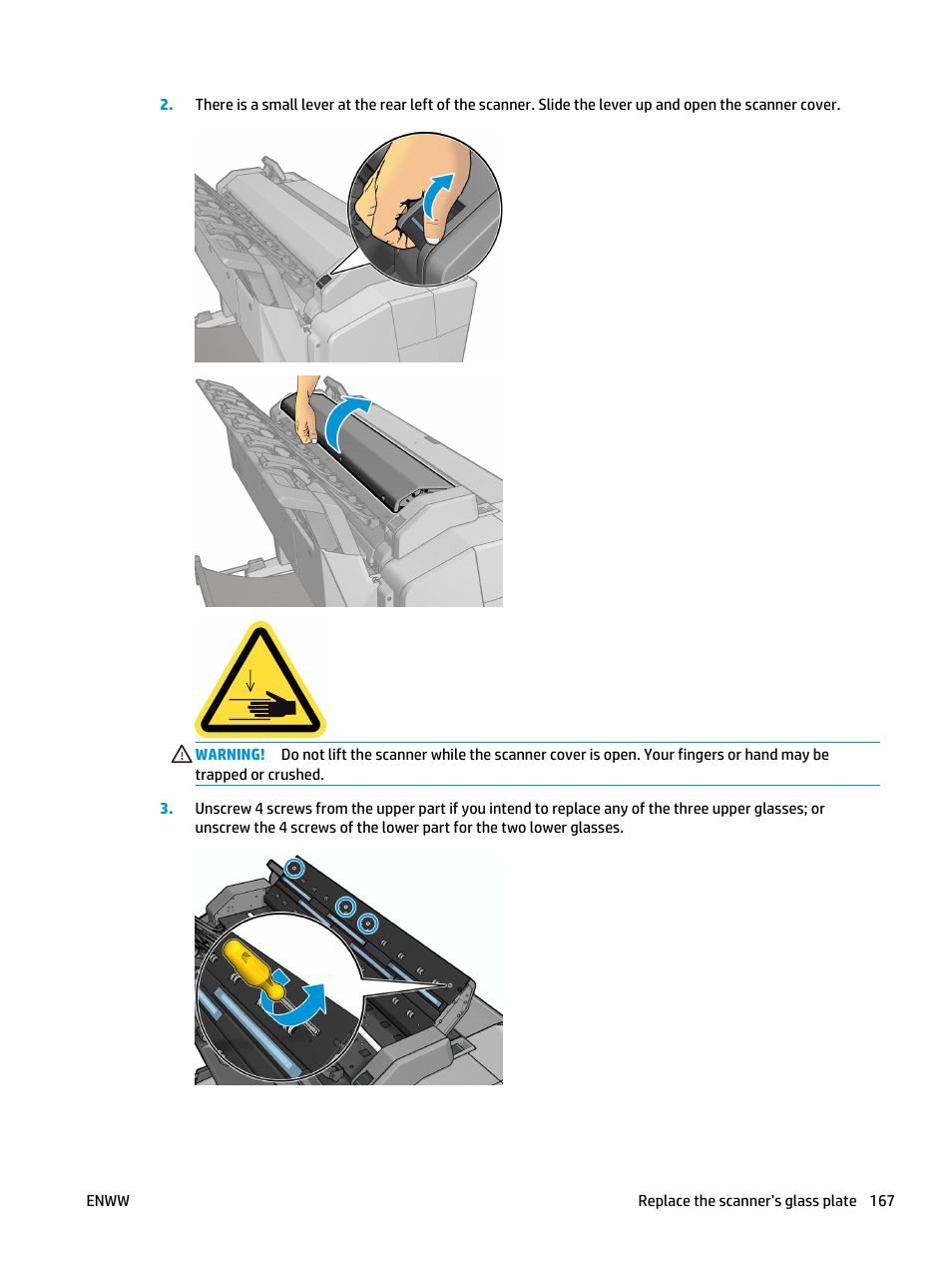 2. There is a small lever at the rear left of the scanner. Slide the lever up and open the scanner cover.

WARNING! Do not lift the scanner while the scanner cover is open. Your fingers or hand may be trapped or crushed.

3. Unscrew 4 screws from the upper part if you intend to replace any of the three upper glasses; or unscrew the 4 screws of the lower part for the two lower glasses.

ENWW

Replace the scanner's glass plate 167