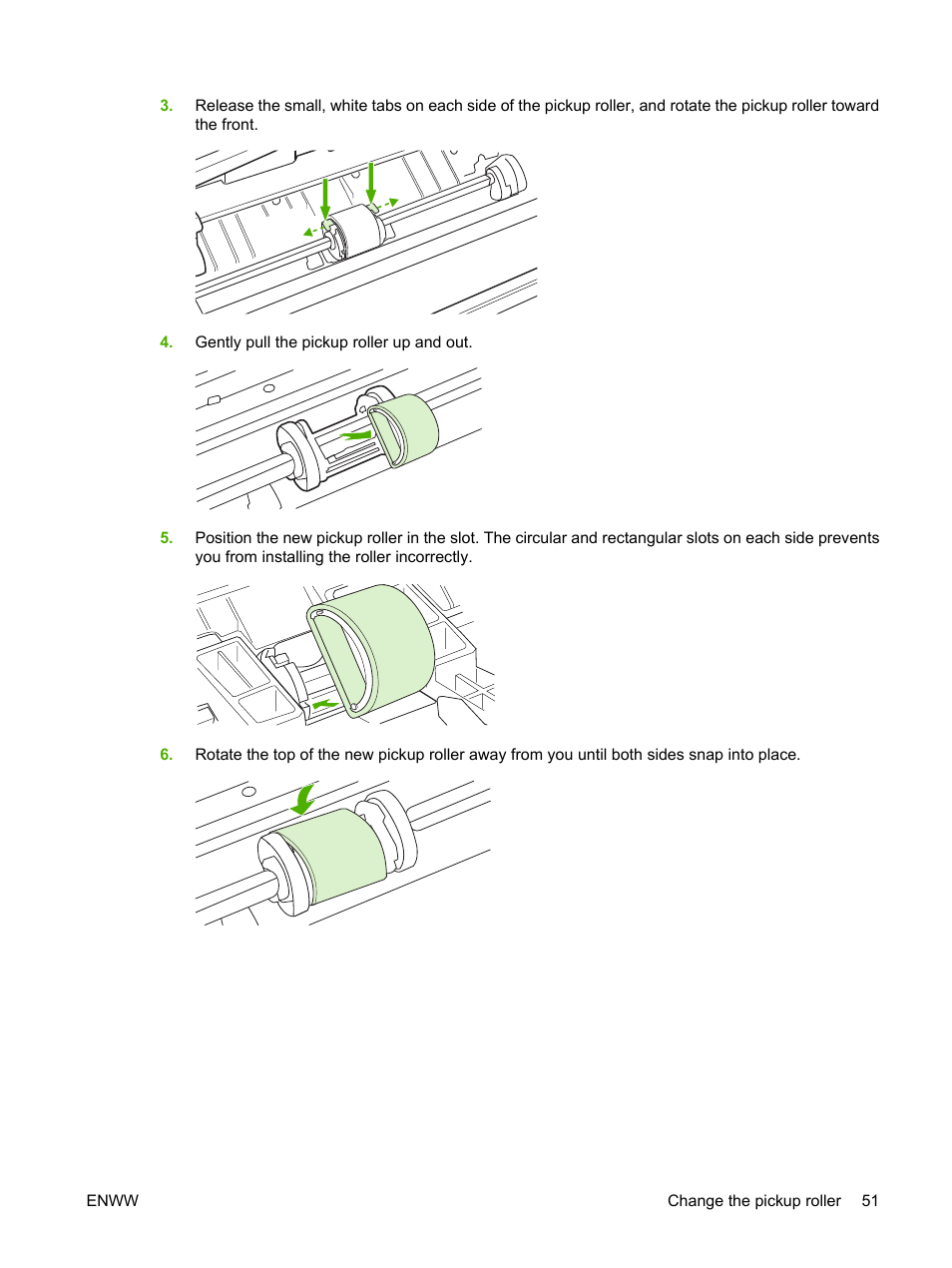 3. Release the small, white tabs on each side of the pickup roller, and rotate the pickup roller toward the front.

4. Gently pull the pickup roller up and out.

5. Position the new pickup roller in the slot. The circular and rectangular slots on each side prevents you from installing the roller incorrectly.

6. Rotate the top of the new pickup roller away from you until both sides snap into place.

ENWW

Change the pickup roller 51