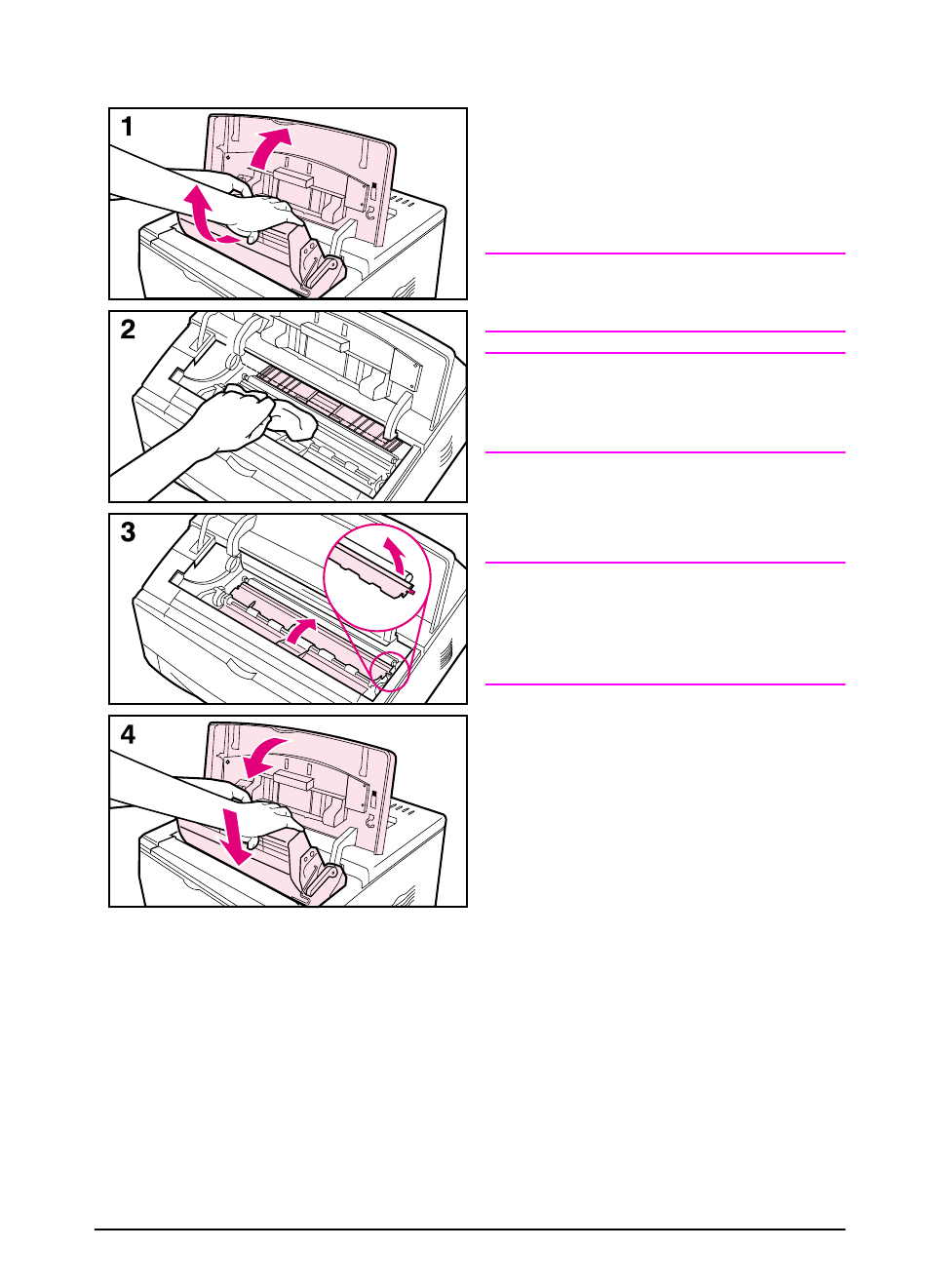 1

2

3

4