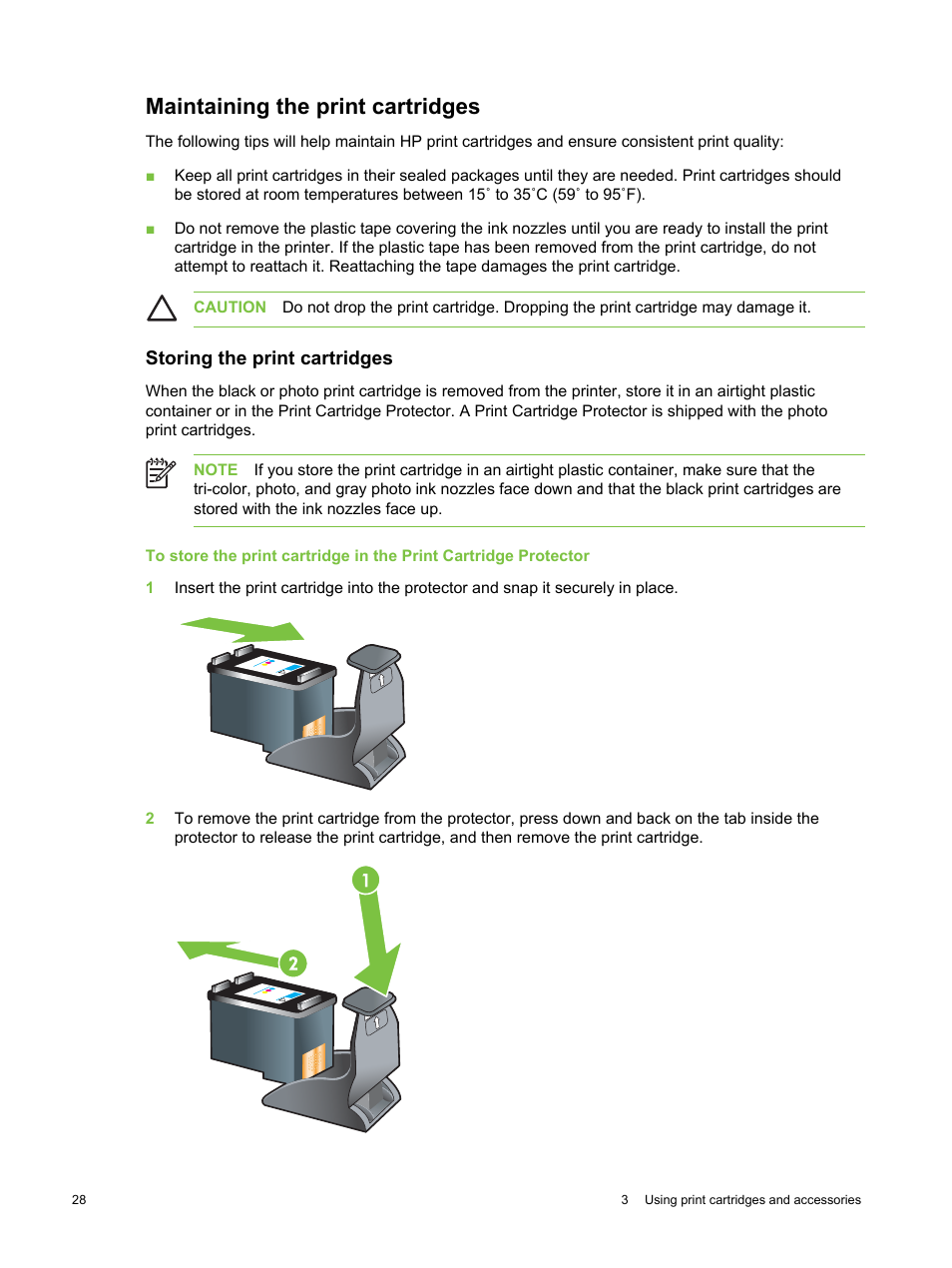 Maintaining the print cartridges

The following tips will help maintain HP print cartridges and ensure consistent print quality:

■ Keep all print cartridges in their sealed packages until they are needed. Print cartridges should be stored at room temperatures between 15˚ to 35˚C (59˚ to 95˚F).

■ Do not remove the plastic tape covering the ink nozzles until you are ready to install the print cartridge in the printer. If the plastic tape has been removed from the print cartridge, do not attempt to reattach it. Reattaching the tape damages the print cartridge.

CAUTION Do not drop the print cartridge. Dropping the print cartridge may damage it.

Storing the print cartridges

When the black or photo print cartridge is removed from the printer, store it in an airtight plastic container or in the Print Cartridge Protector. A Print Cartridge Protector is shipped with the photo print cartridges.

NOTE If you store the print cartridge in an airtight plastic container, make sure that the tri-color, photo, and gray photo ink nozzles face down and that the black print cartridges are stored with the ink nozzles face up.

To store the print cartridge in the Print Cartridge Protector

1 Insert the print cartridge into the protector and snap it securely in place.

2 To remove the print cartridge from the protector, press down and back on the tab inside the protector to release the print cartridge, and then remove the print cartridge.

1

2

28

3 Using print cartridges and accessories