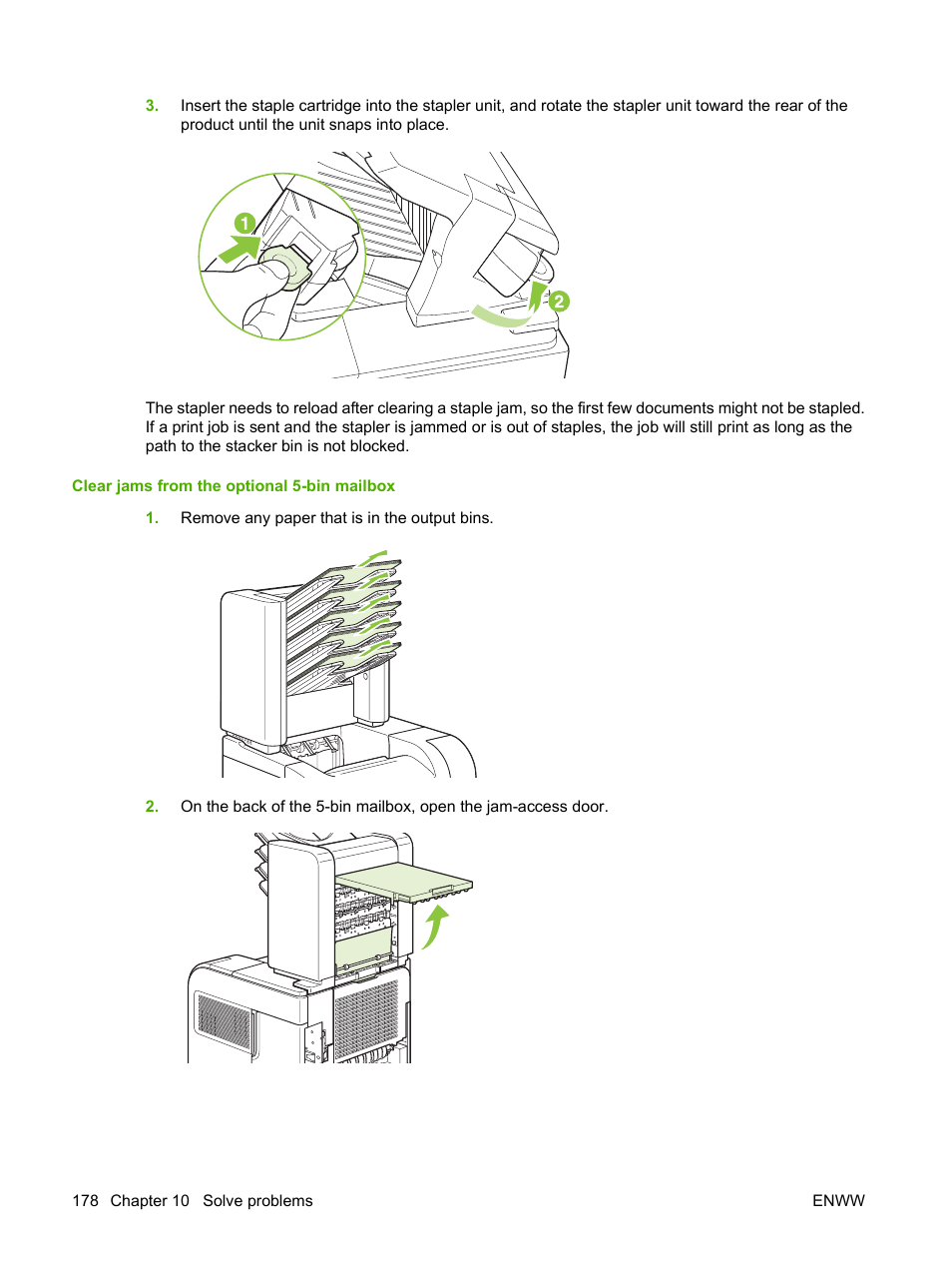 3. Insert the staple cartridge into the stapler unit, and rotate the stapler unit toward the rear of the product until the unit snaps into place.

1

2

The stapler needs to reload after clearing a staple jam, so the first few documents might not be stapled. If a print job is sent and the stapler is jammed or is out of staples, the job will still print as long as the path to the stacker bin is not blocked.

Clear jams from the optional 5-bin mailbox

1. Remove any paper that is in the output bins.

2. On the back of the 5-bin mailbox, open the jam-access door.

178 Chapter 10 Solve problems

ENWW