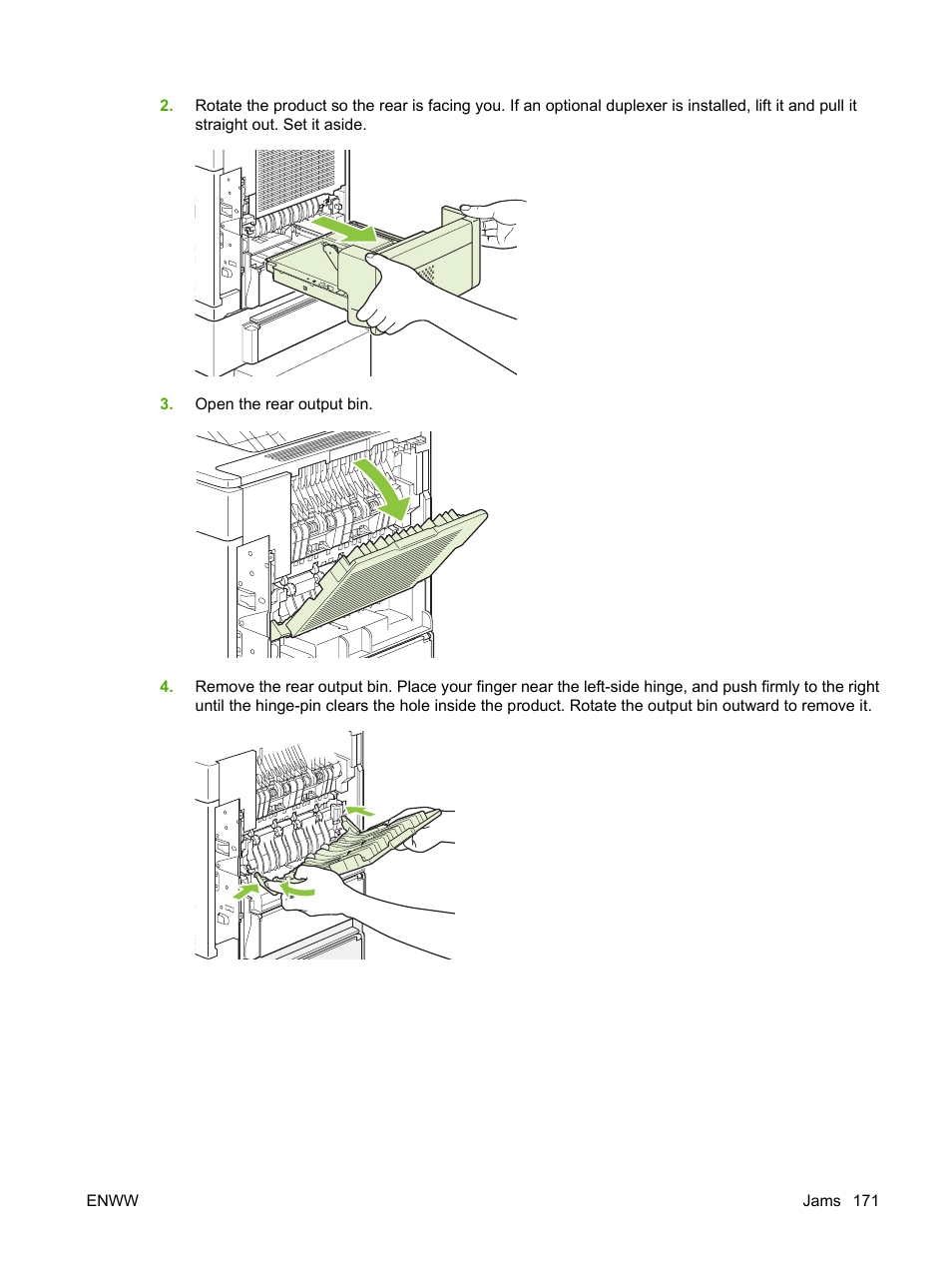 2. Rotate the product so the rear is facing you. If an optional duplexer is installed, lift it and pull it straight out. Set it aside.

3. Open the rear output bin.

4. Remove the rear output bin. Place your finger near the left-side hinge, and push firmly to the right until the hinge-pin clears the hole inside the product. Rotate the output bin outward to remove it.

ENWW

Jams 171