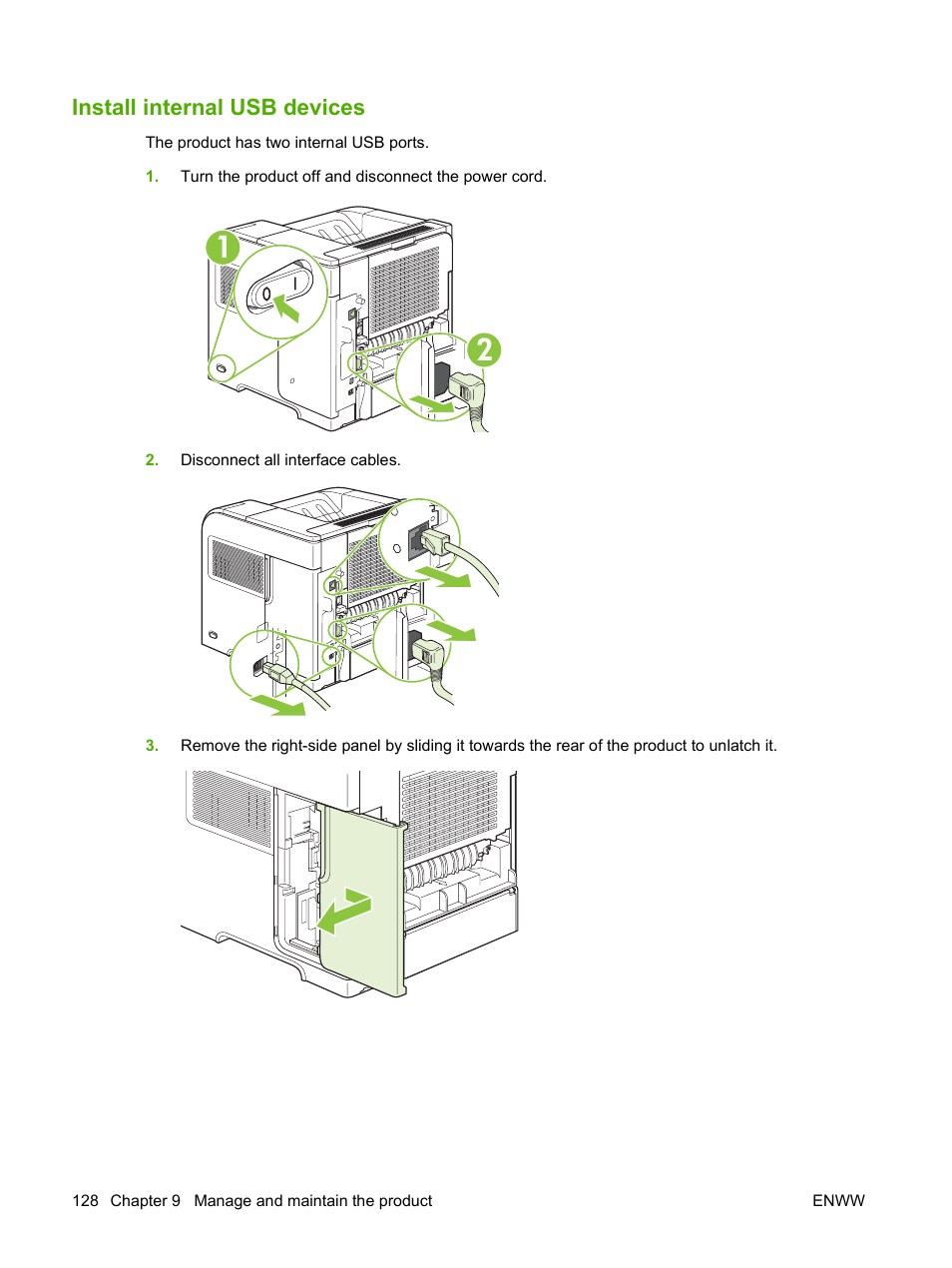 Install internal USB devices

The product has two internal USB ports.

1. Turn the product off and disconnect the power cord.

1

2

2. Disconnect all interface cables.

3. Remove the right-side panel by sliding it towards the rear of the product to unlatch it.

128 Chapter 9 Manage and maintain the product

ENWW