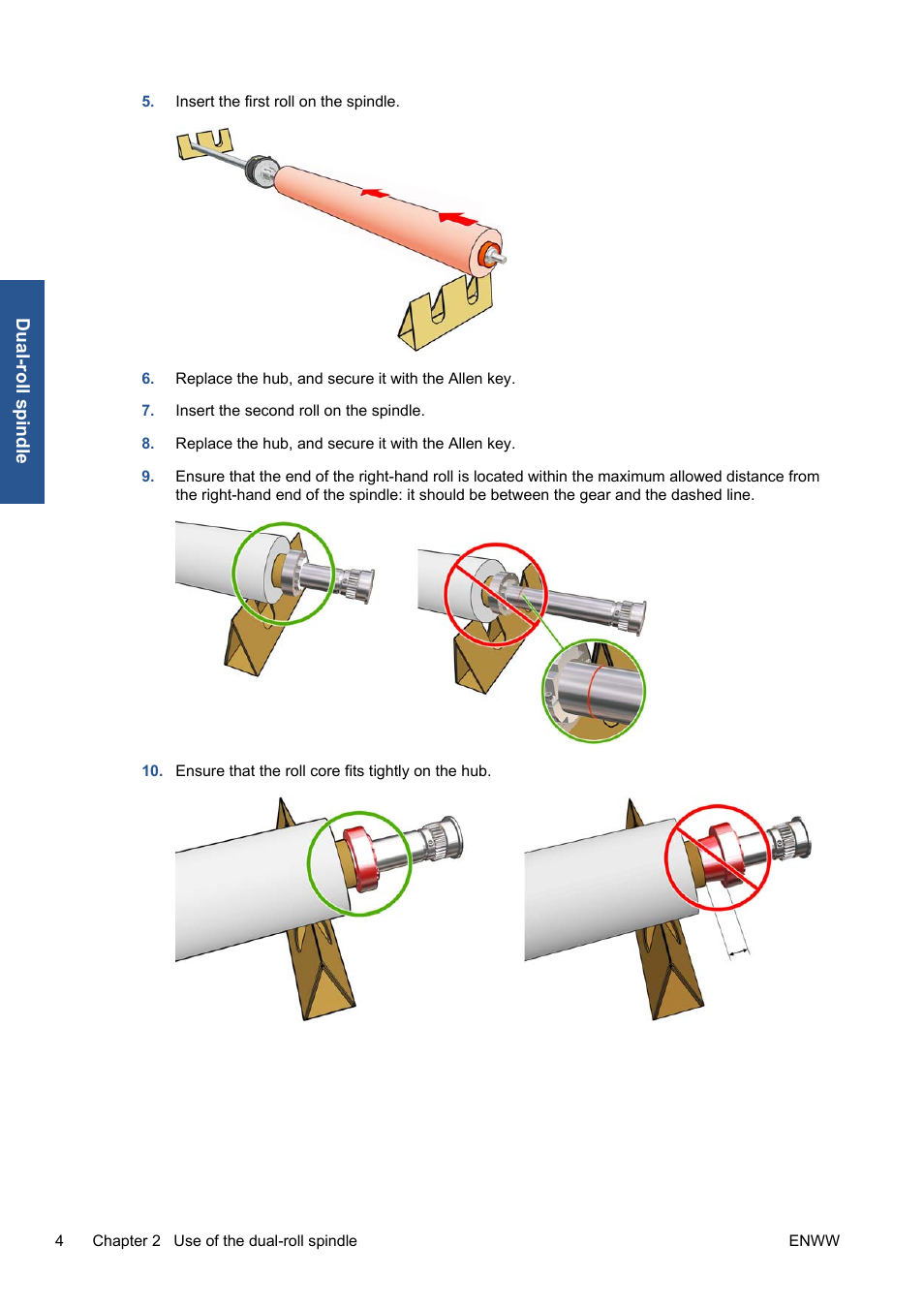 Dual-roll spindle

5. Insert the first roll on the spindle.

6. Replace the hub, and secure it with the Allen key.

7. Insert the second roll on the spindle.

8. Replace the hub, and secure it with the Allen key.

9. Ensure that the end of the right-hand roll is located within the maximum allowed distance from the right-hand end of the spindle: it should be between the gear and the dashed line.

10. Ensure that the roll core fits tightly on the hub.

4 Chapter 2 Use of the dual-roll spindle ENWW