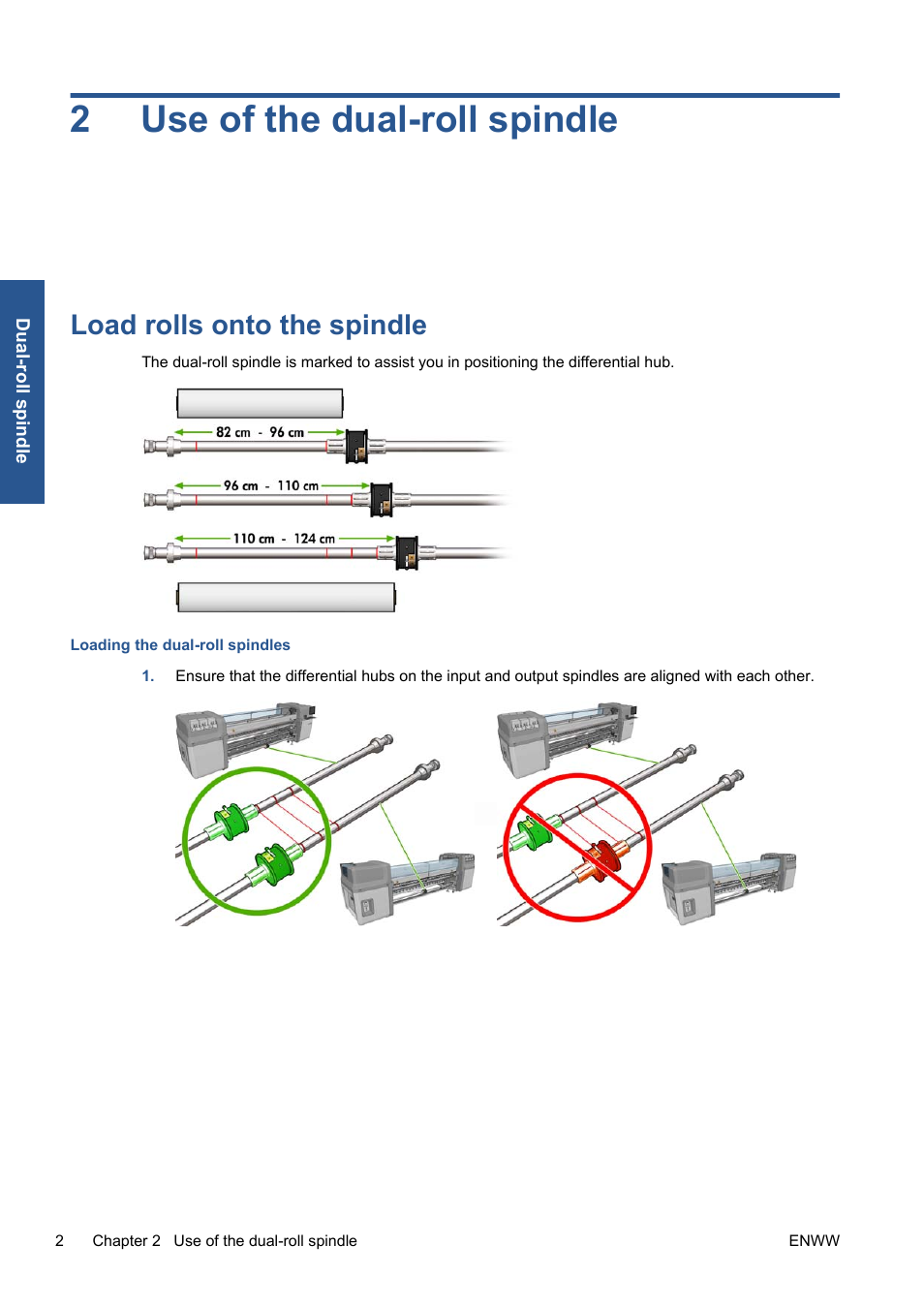 2 Use of the dual-roll spindle

Dual-roll spindle

Load rolls onto the spindle

The dual-roll spindle is marked to assist you in positioning the differential hub.

82 cm - 96 cm

96 cm - 110 cm

110 cm - 124 cm

Loading the dual-roll spindles

1. Ensure that the differential hubs on the input and output spindles are aligned with each other.

2 Chapter 2 Use of the dual-roll spindle ENWW