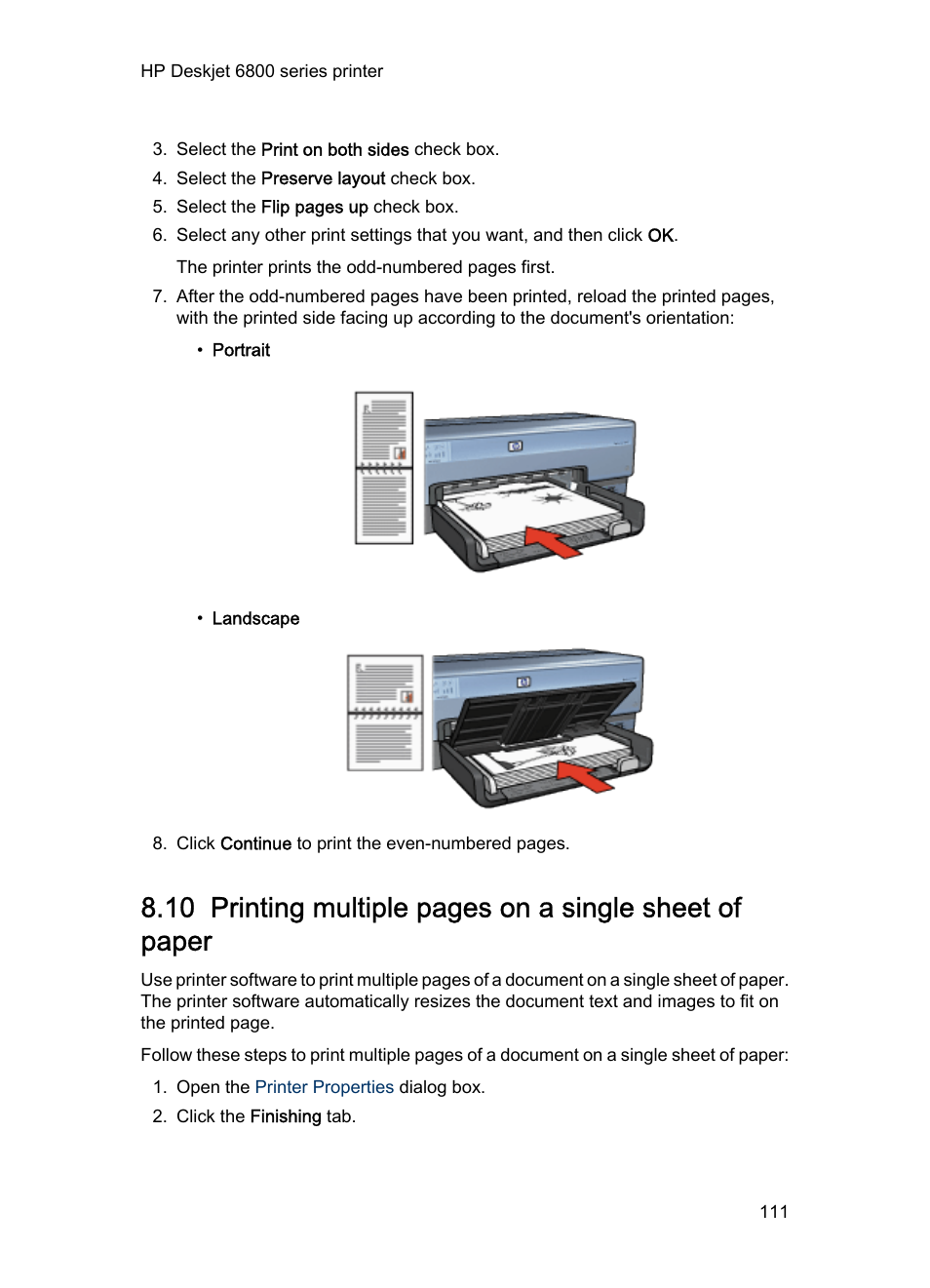 HP Deskjet 6800 series printer

3. Select the Print on both sides check box.
4. Select the Preserve layout check box.
5. Select the Flip pages up check box.
6. Select any other print settings that you want, and then click OK.

The printer prints the odd-numbered pages first.

7. After the odd-numbered pages have been printed, reload the printed pages, with the printed side facing up according to the document's orientation:

• Portrait

• Landscape

8. Click Continue to print the even-numbered pages.

8.10 Printing multiple pages on a single sheet of paper

Use printer software to print multiple pages of a document on a single sheet of paper. The printer software automatically resizes the document text and images to fit on the printed page.

Follow these steps to print multiple pages of a document on a single sheet of paper:

1. Open the Printer Properties dialog box.
2. Click the Finishing tab.

111