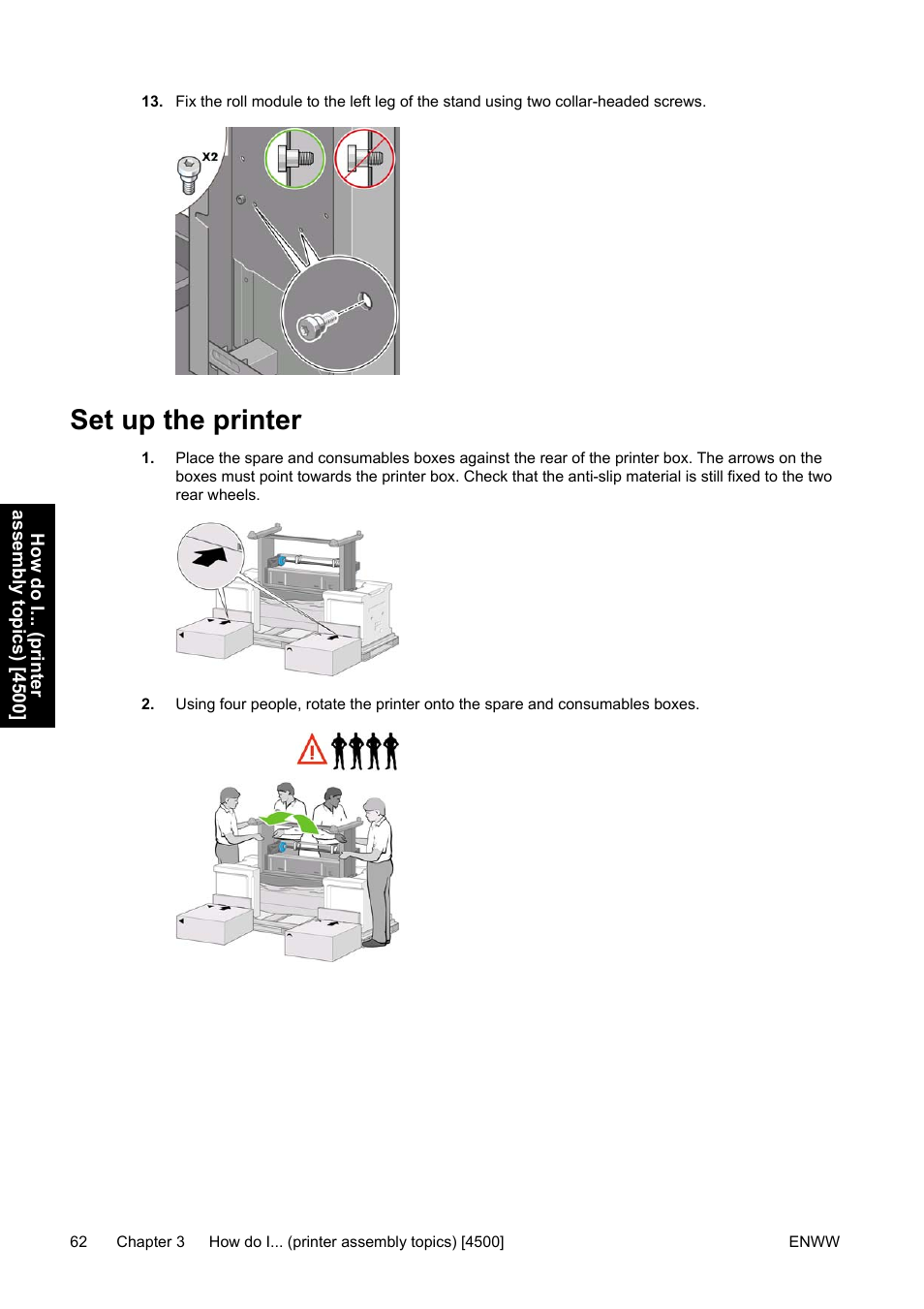 13. Fix the roll module to the left leg of the stand using two collar-headed screws.

X2

Set up the printer

1. Place the spare and consumables boxes against the rear of the printer box. The arrows on the boxes must point towards the printer box. Check that the anti-slip material is still fixed to the two rear wheels.

2. Using four people, rotate the printer onto the spare and consumables boxes.

How do I... (printer assembly topics) [4500]

62 Chapter 3 How do I... (printer assembly topics) [4500] ENWW