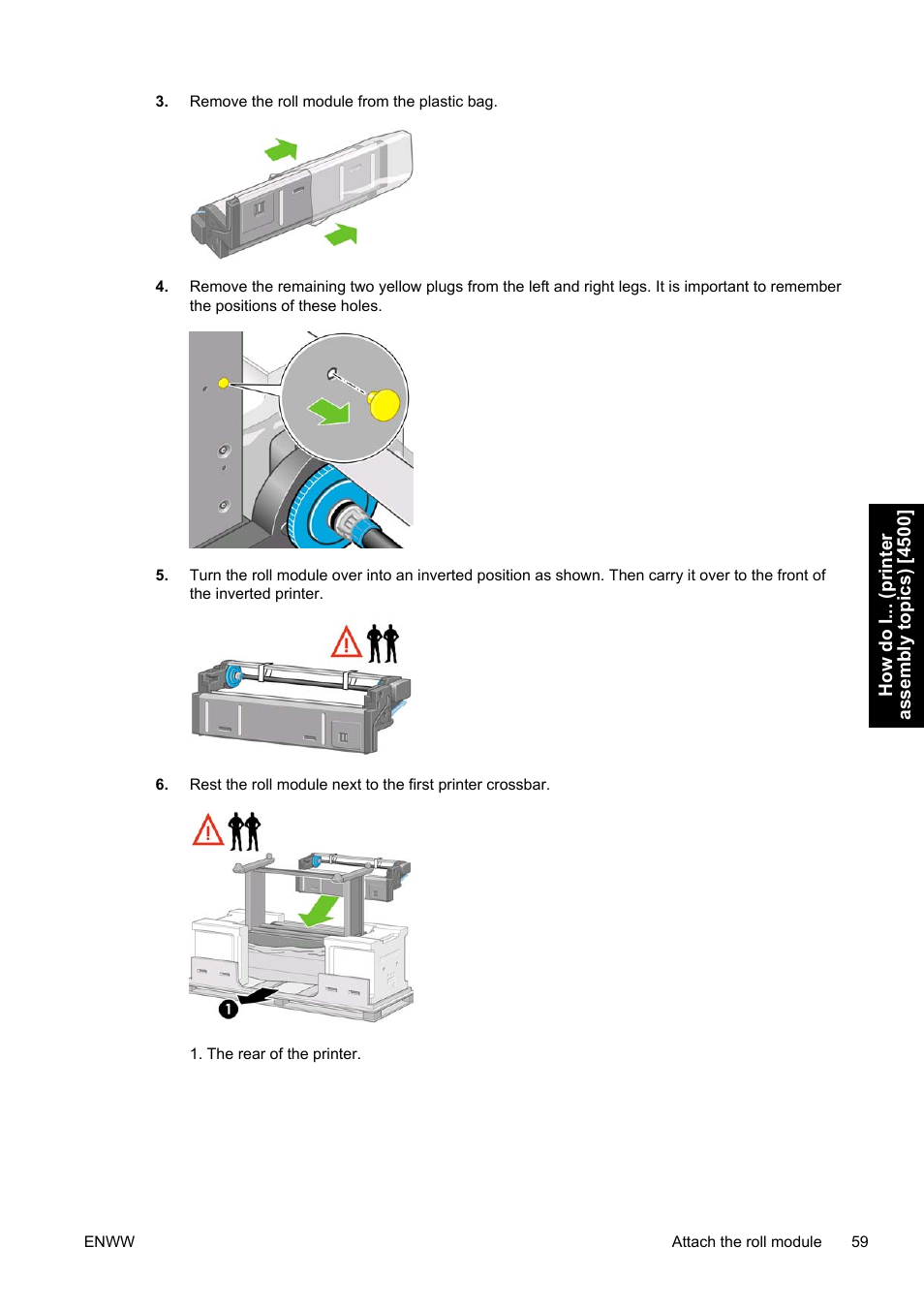 3. Remove the roll module from the plastic bag.

4. Remove the remaining two yellow plugs from the left and right legs. It is important to remember the positions of these holes.

5. Turn the roll module over into an inverted position as shown. Then carry it over to the front of the inverted printer.

6. Rest the roll module next to the first printer crossbar.

1

1. The rear of the printer.

How do I... (printer assembly topics) [4500]

ENWW

Attach the roll module 59