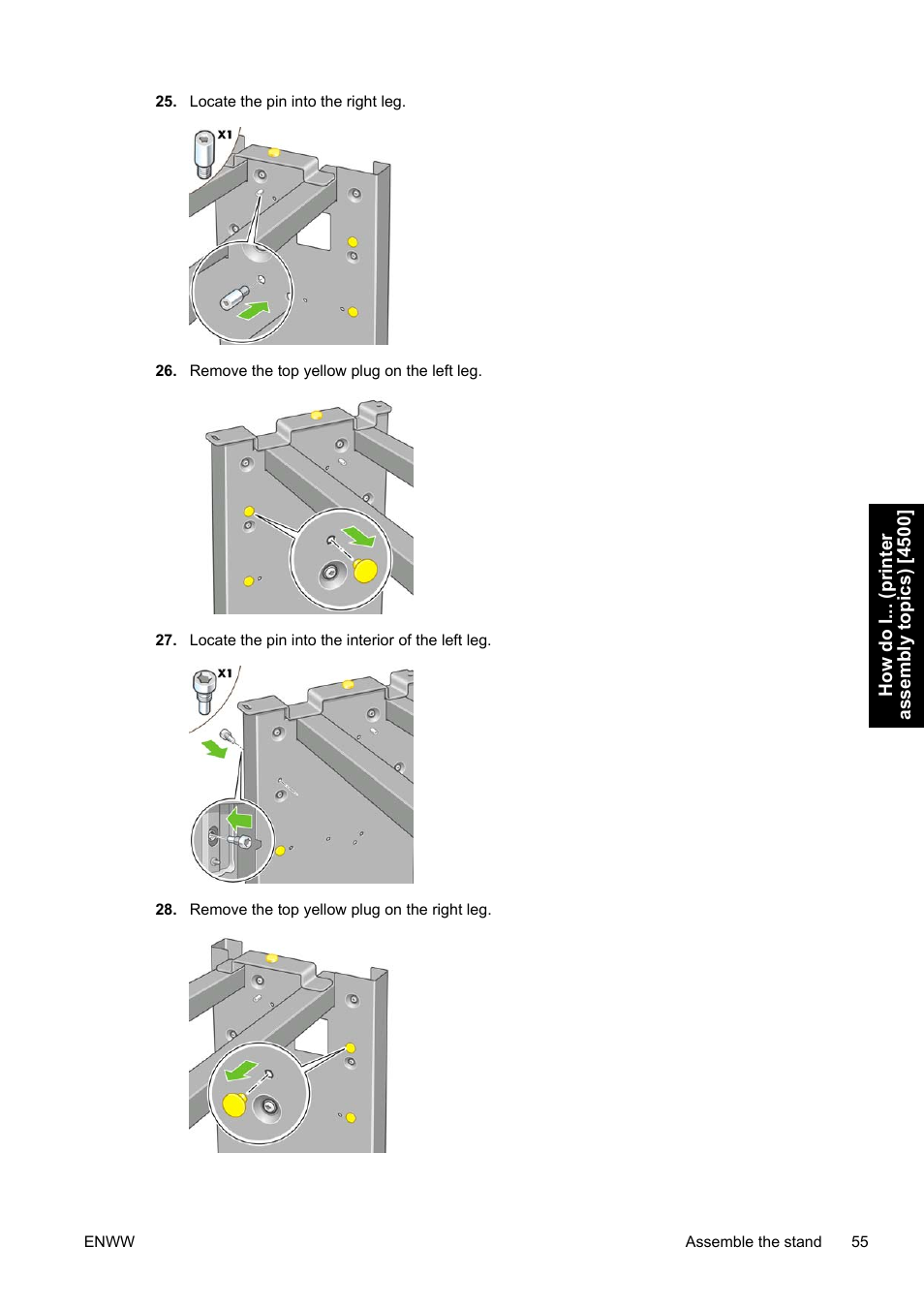 25. Locate the pin into the right leg.

X1

26. Remove the top yellow plug on the left leg.

27. Locate the pin into the interior of the left leg.

X1

28. Remove the top yellow plug on the right leg.

How do I... (printer assembly topics) [4500]

ENWW

Assemble the stand 55