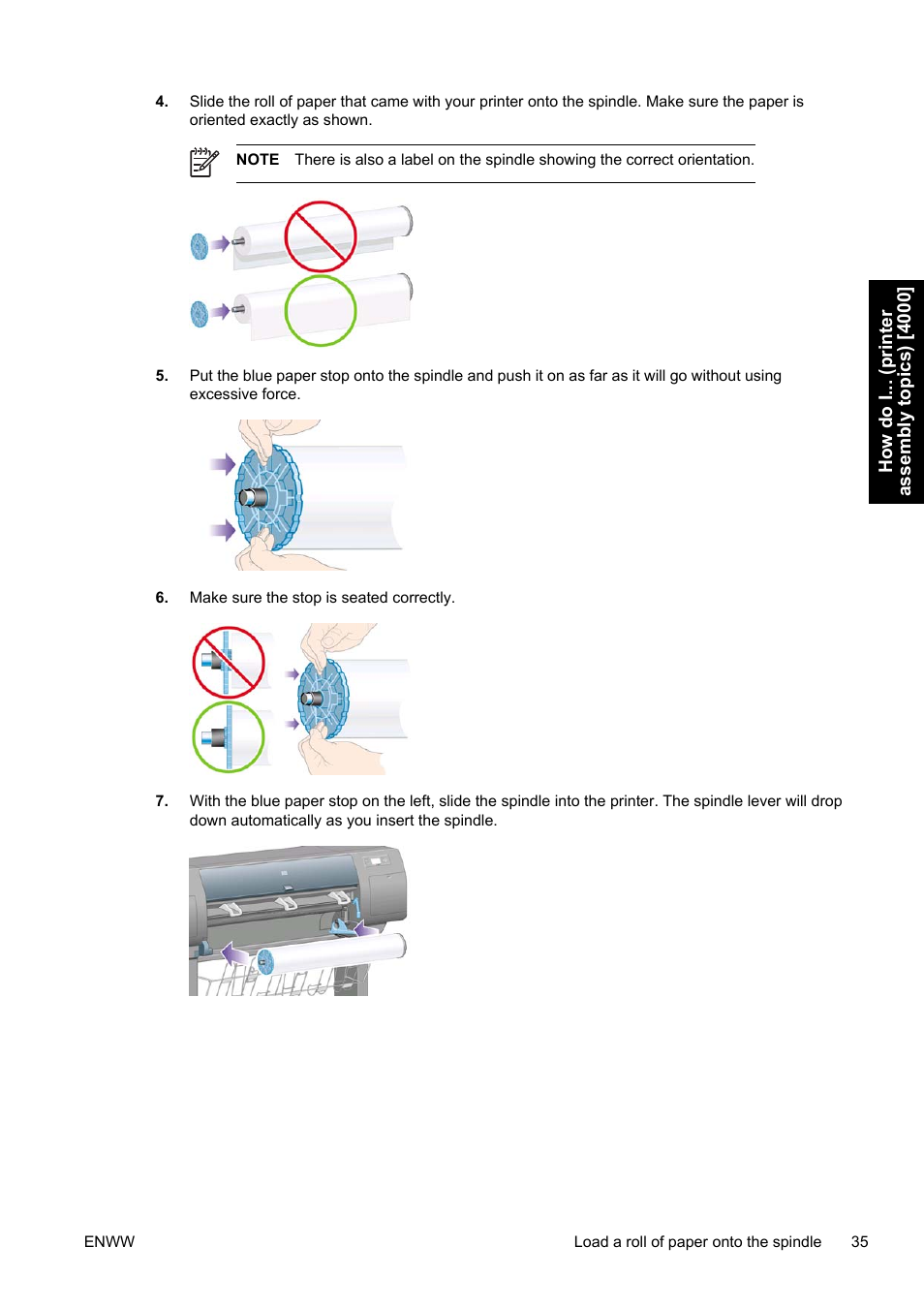 4. Slide the roll of paper that came with your printer onto the spindle. Make sure the paper is oriented exactly as shown.

NOTE There is also a label on the spindle showing the correct orientation.

5. Put the blue paper stop onto the spindle and push it on as far as it will go without using excessive force.

6. Make sure the stop is seated correctly.

7. With the blue paper stop on the left, slide the spindle into the printer. The spindle lever will drop down automatically as you insert the spindle.

How do I... (printer assembly topics) [4000]

ENWW Load a roll of paper onto the spindle 35