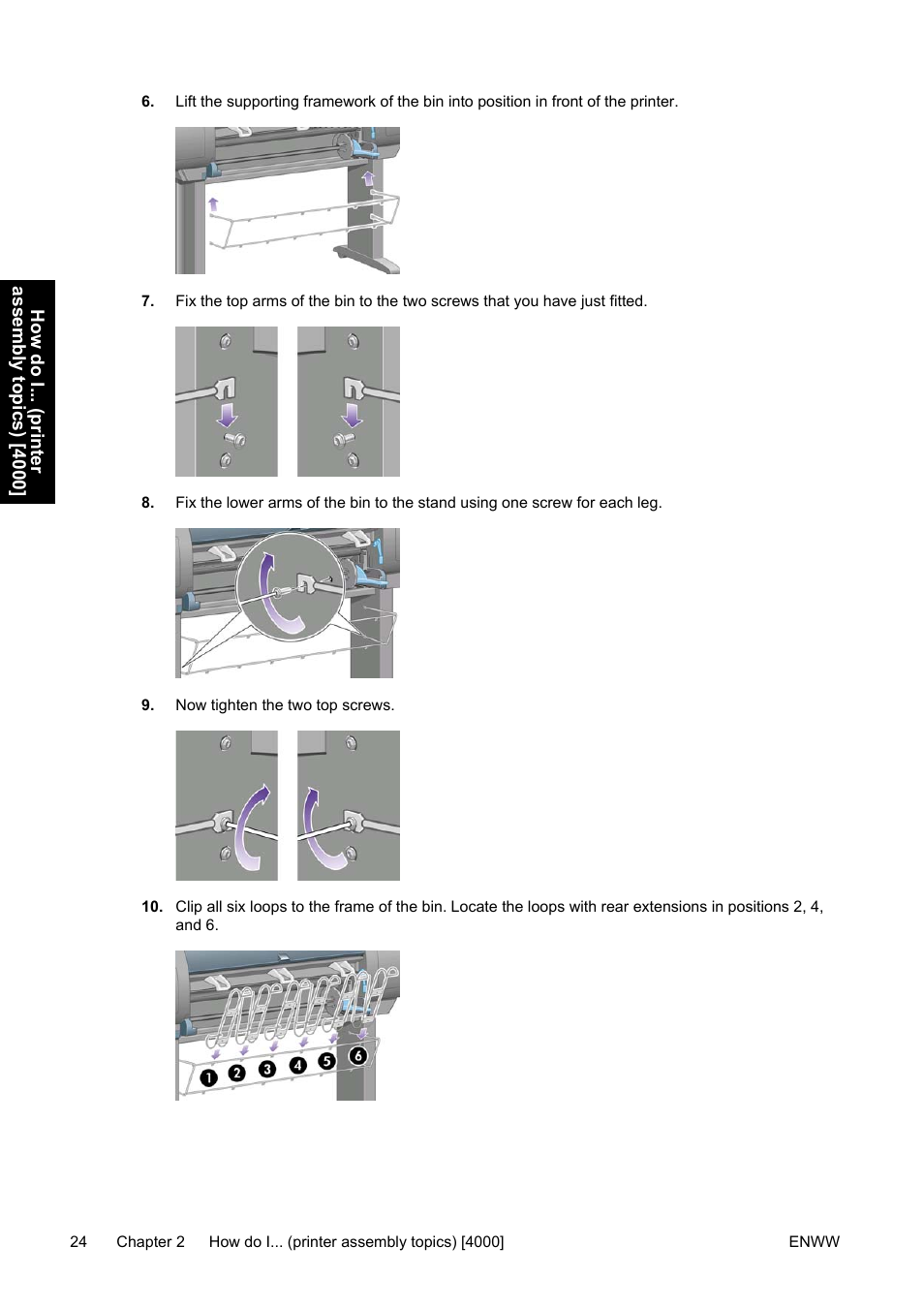 How do I... (printer assembly topics) [4000]

6. Lift the supporting framework of the bin into position in front of the printer.

7. Fix the top arms of the bin to the two screws that you have just fitted.

8. Fix the lower arms of the bin to the stand using one screw for each leg.

9. Now tighten the two top screws.

10. Clip all six loops to the frame of the bin. Locate the loops with rear extensions in positions 2, 4, and 6.

1 2 3 4 5 6

24 Chapter 2 How do I... (printer assembly topics) [4000] ENWW