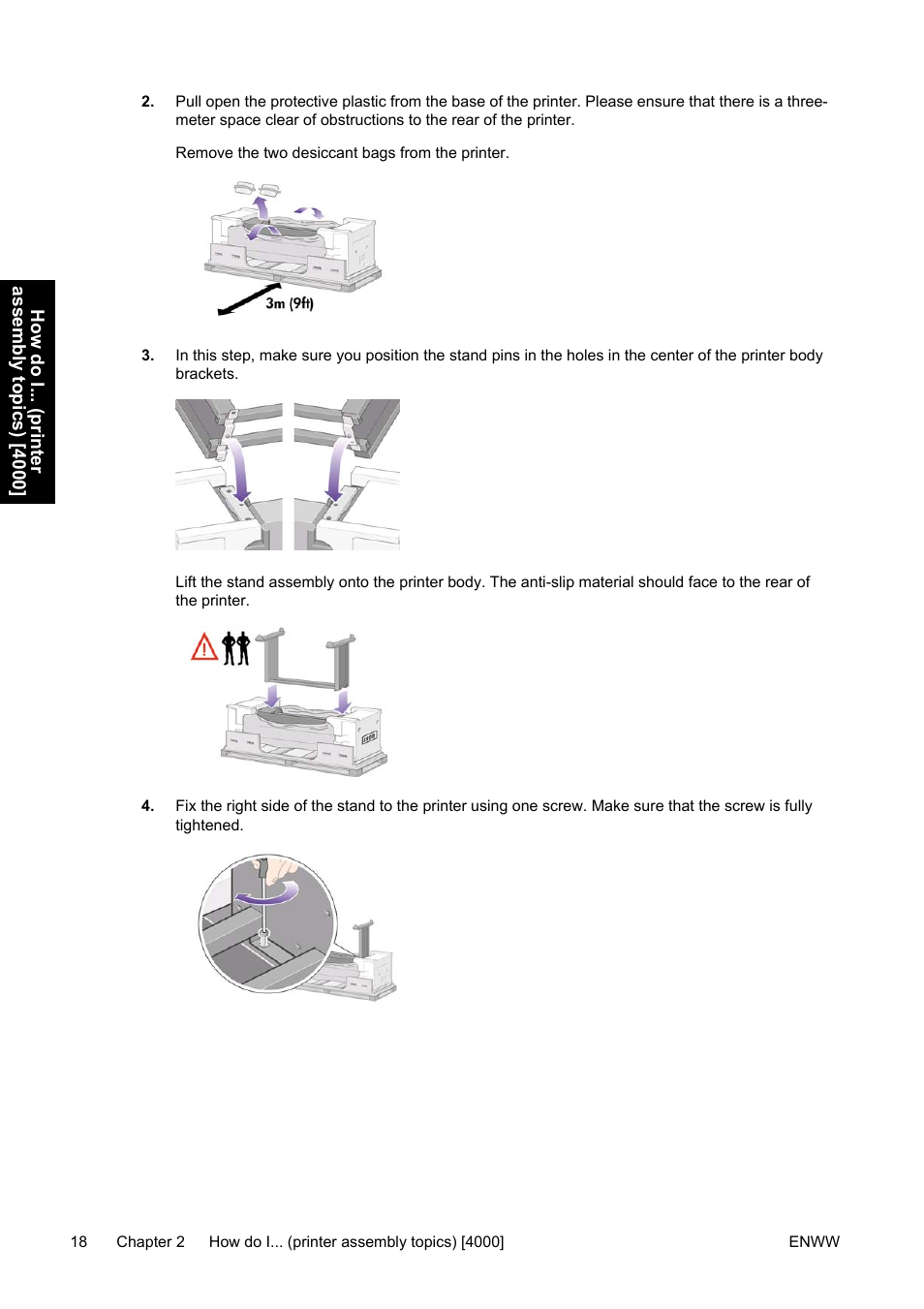 How do I... (printer assembly topics) [4000]

2. Pull open the protective plastic from the base of the printer. Please ensure that there is a three-meter space clear of obstructions to the rear of the printer.

Remove the two desiccant bags from the printer.

3m (9ft)

3. In this step, make sure you position the stand pins in the holes in the center of the printer body brackets.

Lift the stand assembly onto the printer body. The anti-slip material should face to the rear of the printer.

4. Fix the right side of the stand to the printer using one screw. Make sure that the screw is fully tightened.

18 Chapter 2 How do I... (printer assembly topics) [4000] ENWW