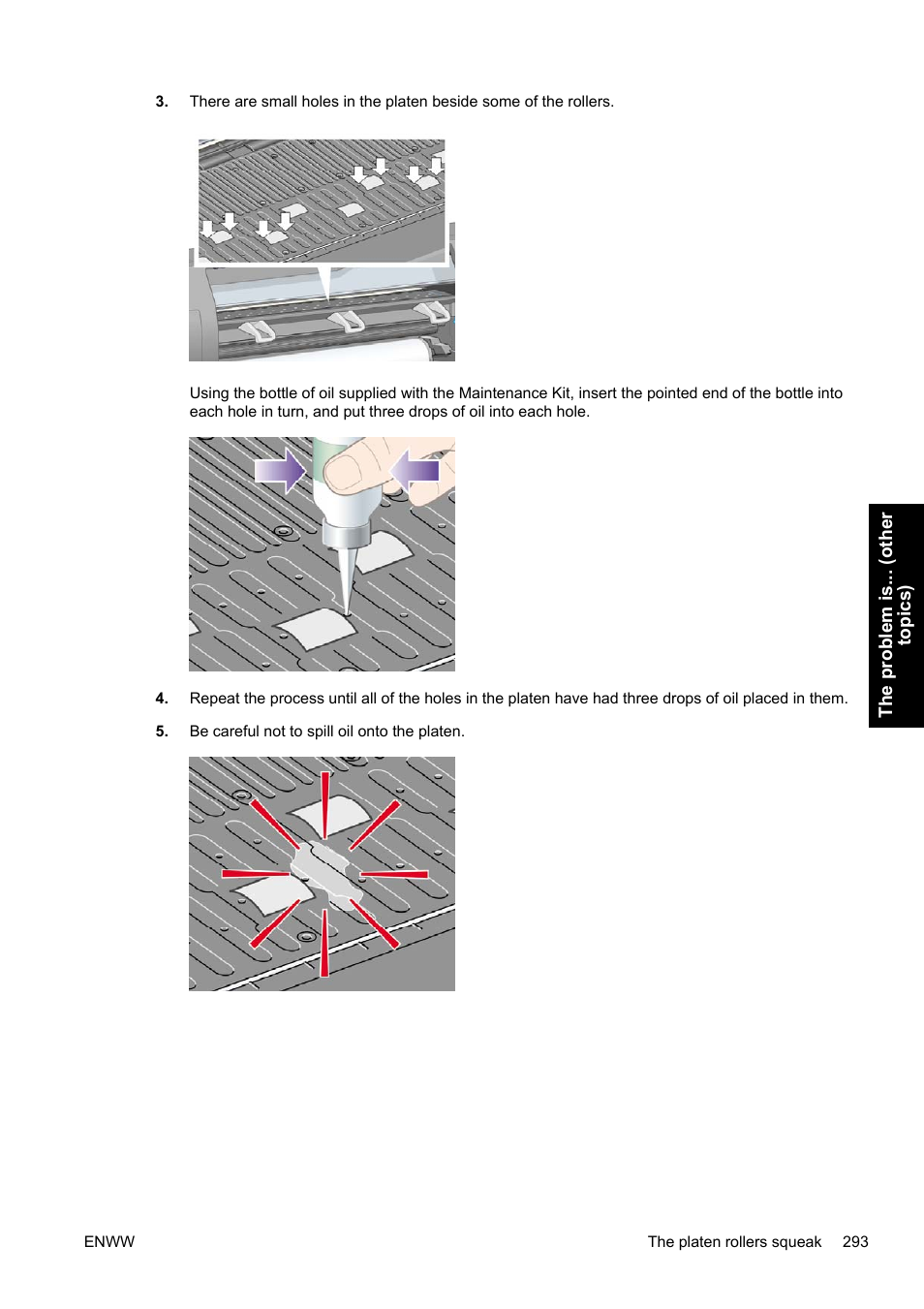 3. There are small holes in the platen beside some of the rollers.

Using the bottle of oil supplied with the Maintenance Kit, insert the pointed end of the bottle into each hole in turn, and put three drops of oil into each hole.

4. Repeat the process until all of the holes in the platen have had three drops of oil placed in them.

5. Be careful not to spill oil onto the platen.

The problem is... (other topics)

ENWW

The platen rollers squeak 293