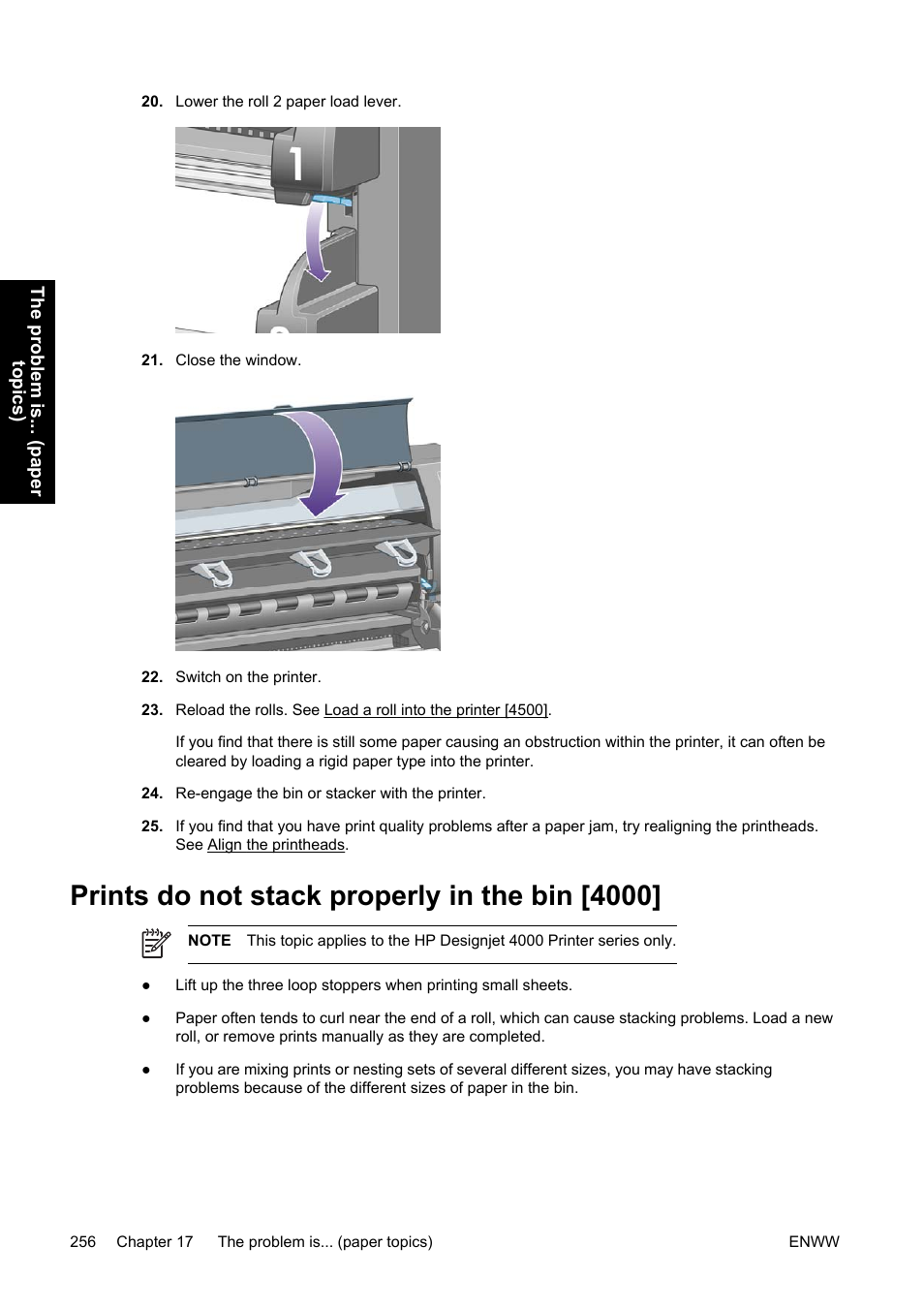 The problem is... (paper topics)

20. Lower the roll 2 paper load lever.

1

21. Close the window.

22. Switch on the printer.

23. Reload the rolls. See Load a roll into the printer [4500].

If you find that there is still some paper causing an obstruction within the printer, it can often be cleared by loading a rigid paper type into the printer.

24. Re-engage the bin or stacker with the printer.

25. If you find that you have print quality problems after a paper jam, try realigning the printheads. See Align the printheads.

Prints do not stack properly in the bin [4000]

NOTE This topic applies to the HP Designjet 4000 Printer series only.

● Lift up the three loop stoppers when printing small sheets.

● Paper often tends to curl near the end of a roll, which can cause stacking problems. Load a new roll, or remove prints manually as they are completed.

● If you are mixing prints or nesting sets of several different sizes, you may have stacking problems because of the different sizes of paper in the bin.

256 Chapter 17 The problem is... (paper topics) ENWW