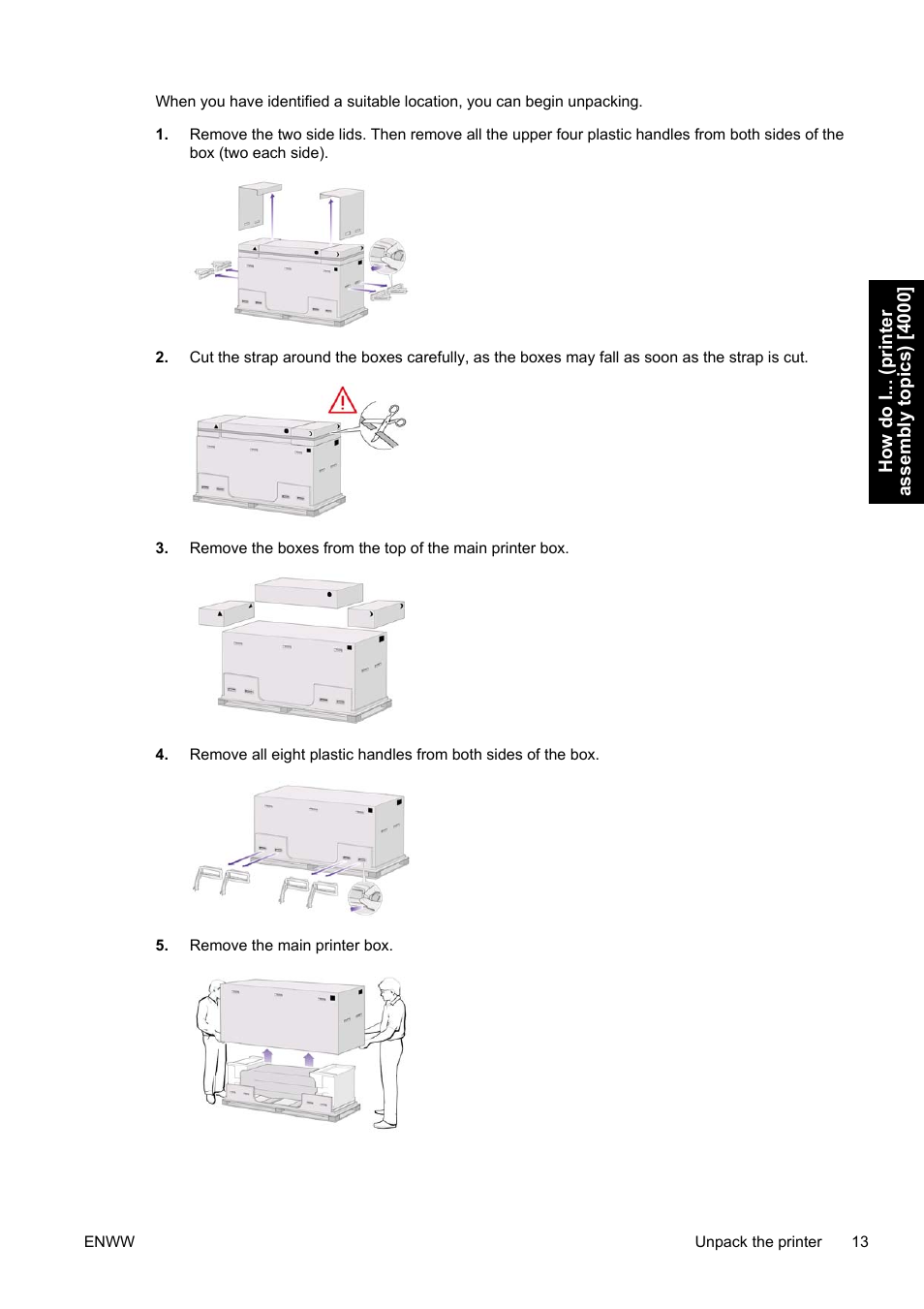 When you have identified a suitable location, you can begin unpacking.

1. Remove the two side lids. Then remove all the upper four plastic handles from both sides of the box (two each side).

2. Cut the strap around the boxes carefully, as the boxes may fall as soon as the strap is cut.

3. Remove the boxes from the top of the main printer box.

4. Remove all eight plastic handles from both sides of the box.

5. Remove the main printer box.

How do I... (printer assembly topics) [4000]

ENWW

Unpack the printer 13