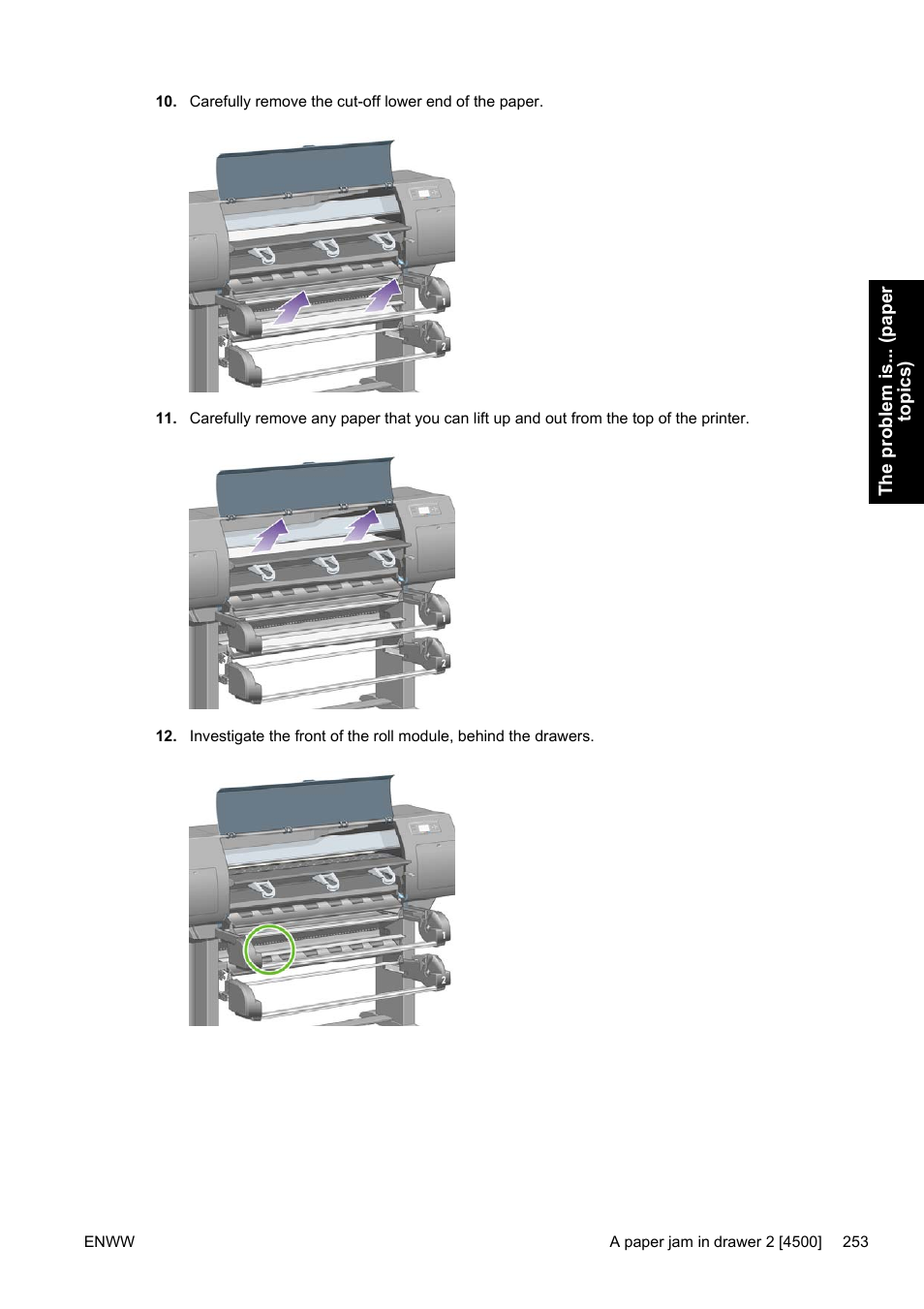 10. Carefully remove the cut-off lower end of the paper.

1

2

11. Carefully remove any paper that you can lift up and out from the top of the printer.

1

2

12. Investigate the front of the roll module, behind the drawers.

1

2

The problem is... (paper topics)

ENWW

A paper jam in drawer 2 [4500] 253