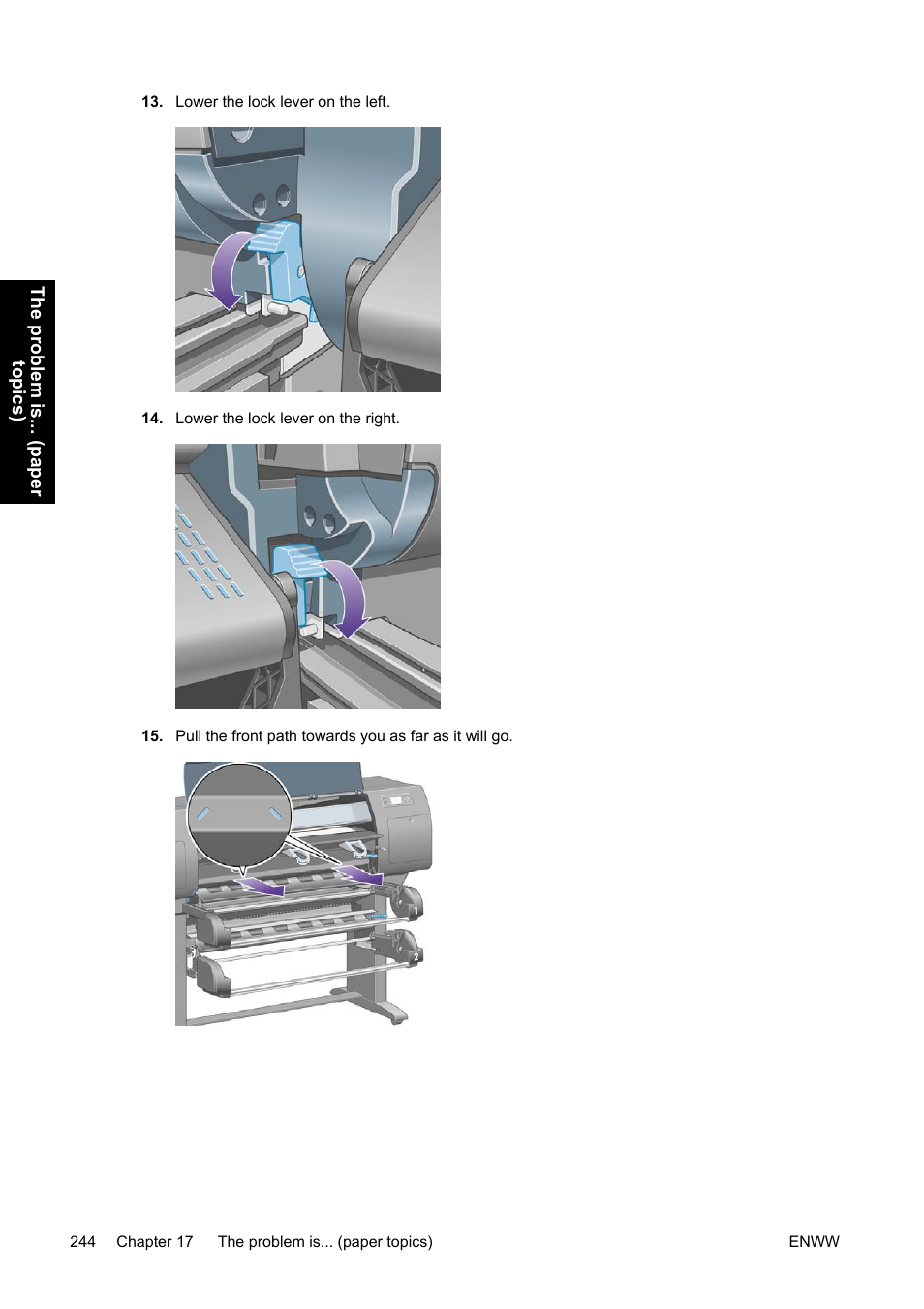 The problem is... (paper topics)

13. Lower the lock lever on the left.

14. Lower the lock lever on the right.

15. Pull the front path towards you as far as it will go.

1

2

244 Chapter 17 The problem is... (paper topics) ENWW