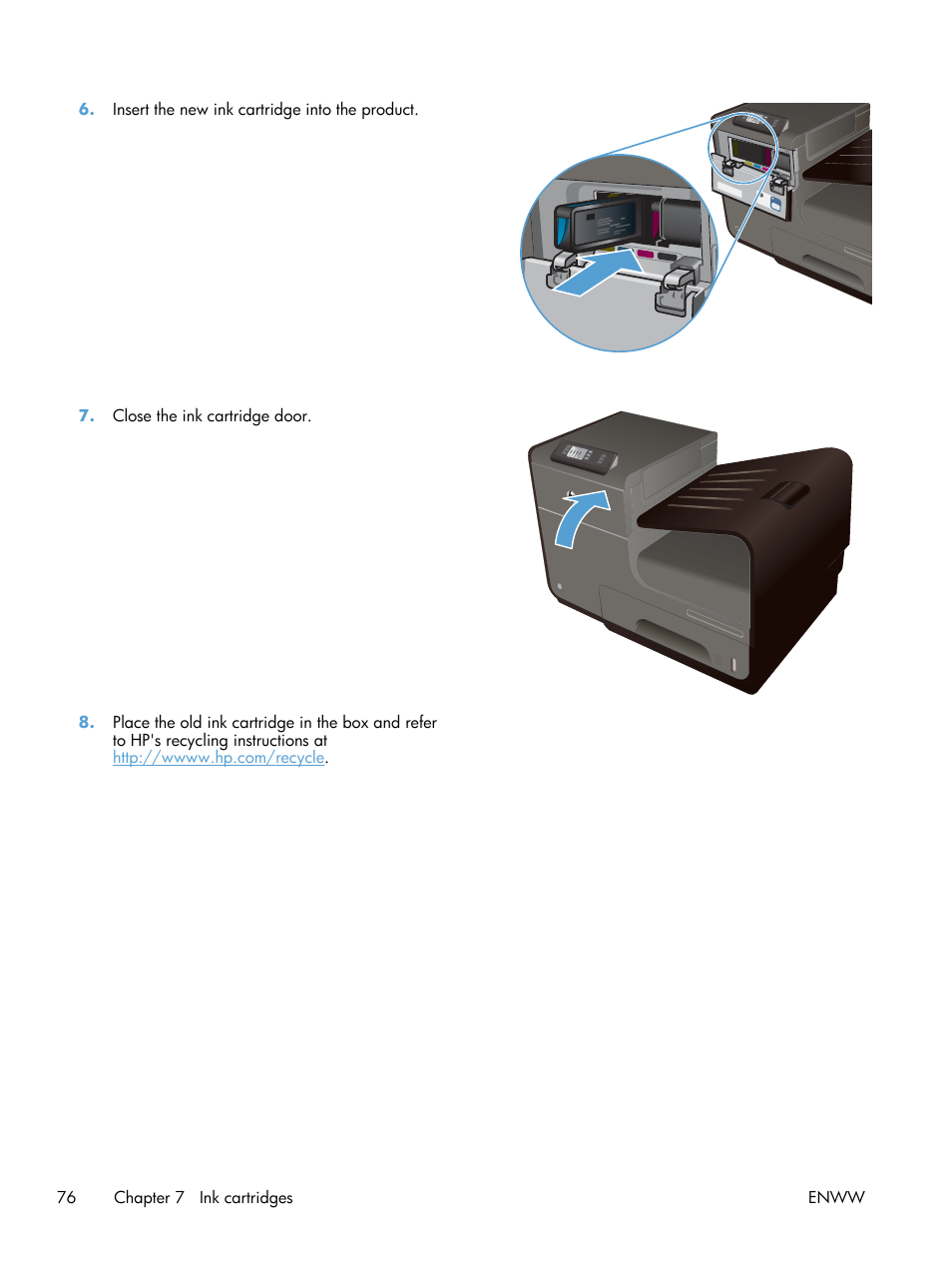 6. Insert the new ink cartridge into the product.

7. Close the ink cartridge door.

8. Place the old ink cartridge in the box and refer to HP's recycling instructions at http://wwww.hp.com/recycle.

76 Chapter 7 Ink cartridges ENWW