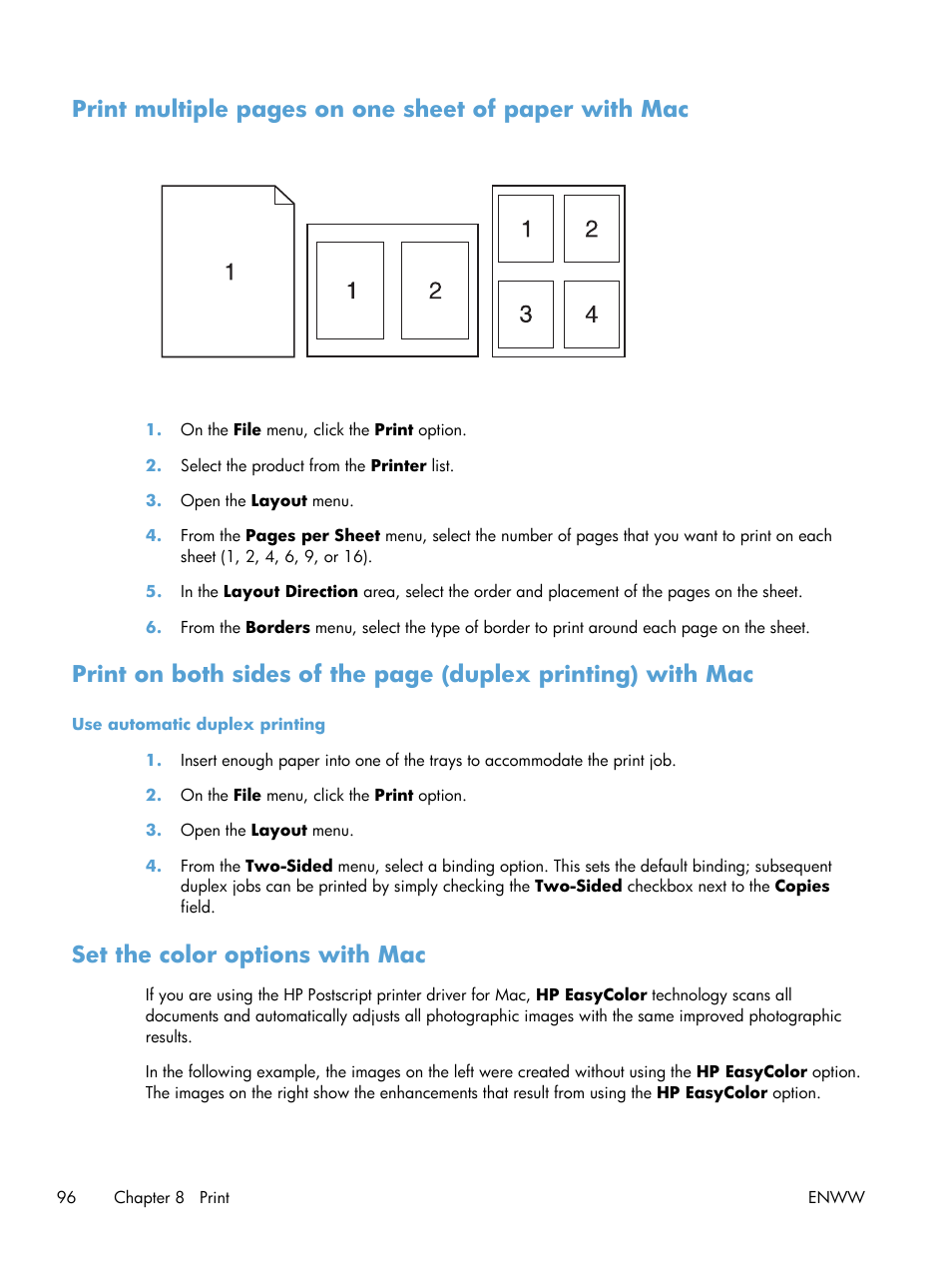 Print multiple pages on one sheet of paper with Mac

1

1 2

1 2
3 4

1. On the File menu, click the Print option.

2. Select the product from the Printer list.

3. Open the Layout menu.

4. From the Pages per Sheet menu, select the number of pages that you want to print on each sheet (1, 2, 4, 6, 9, or 16).

5. In the Layout Direction area, select the order and placement of the pages on the sheet.

6. From the Borders menu, select the type of border to print around each page on the sheet.

Print on both sides of the page (duplex printing) with Mac

Use automatic duplex printing

1. Insert enough paper into one of the trays to accommodate the print job.

2. On the File menu, click the Print option.

3. Open the Layout menu.

4. From the Two-Sided menu, select a binding option. This sets the default binding; subsequent duplex jobs can be printed by simply checking the Two-Sided checkbox next to the Copies field.

Set the color options with Mac

If you are using the HP Postscript printer driver for Mac, HP EasyColor technology scans all documents and automatically adjusts all photographic images with the same improved photographic results.

In the following example, the images on the left were created without using the HP EasyColor option. The images on the right show the enhancements that result from using the HP EasyColor option.

96 Chapter 8 Print ENWW