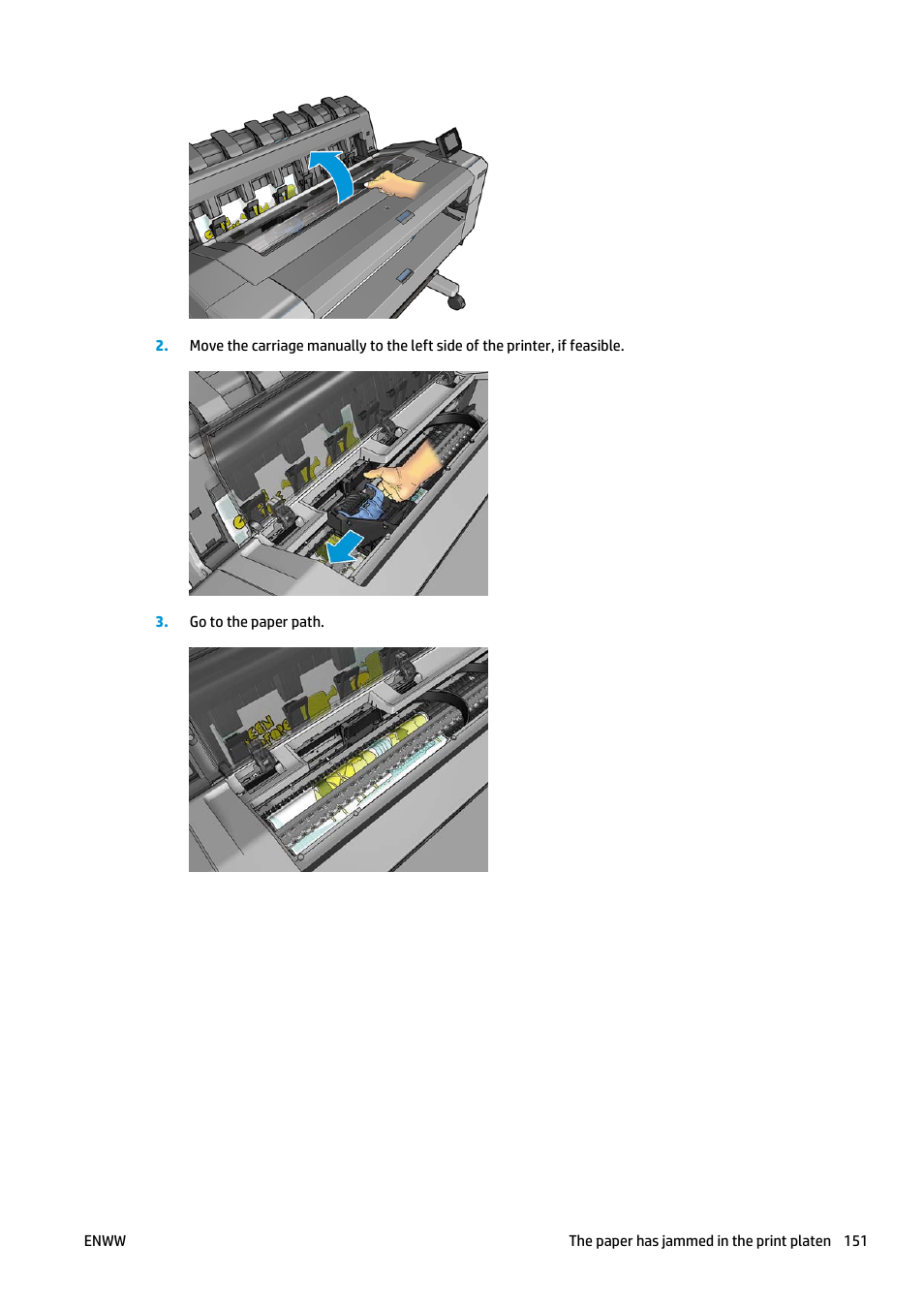 2. Move the carriage manually to the left side of the printer, if feasible.

3. Go to the paper path.

ENWW

The paper has jammed in the print platen 151