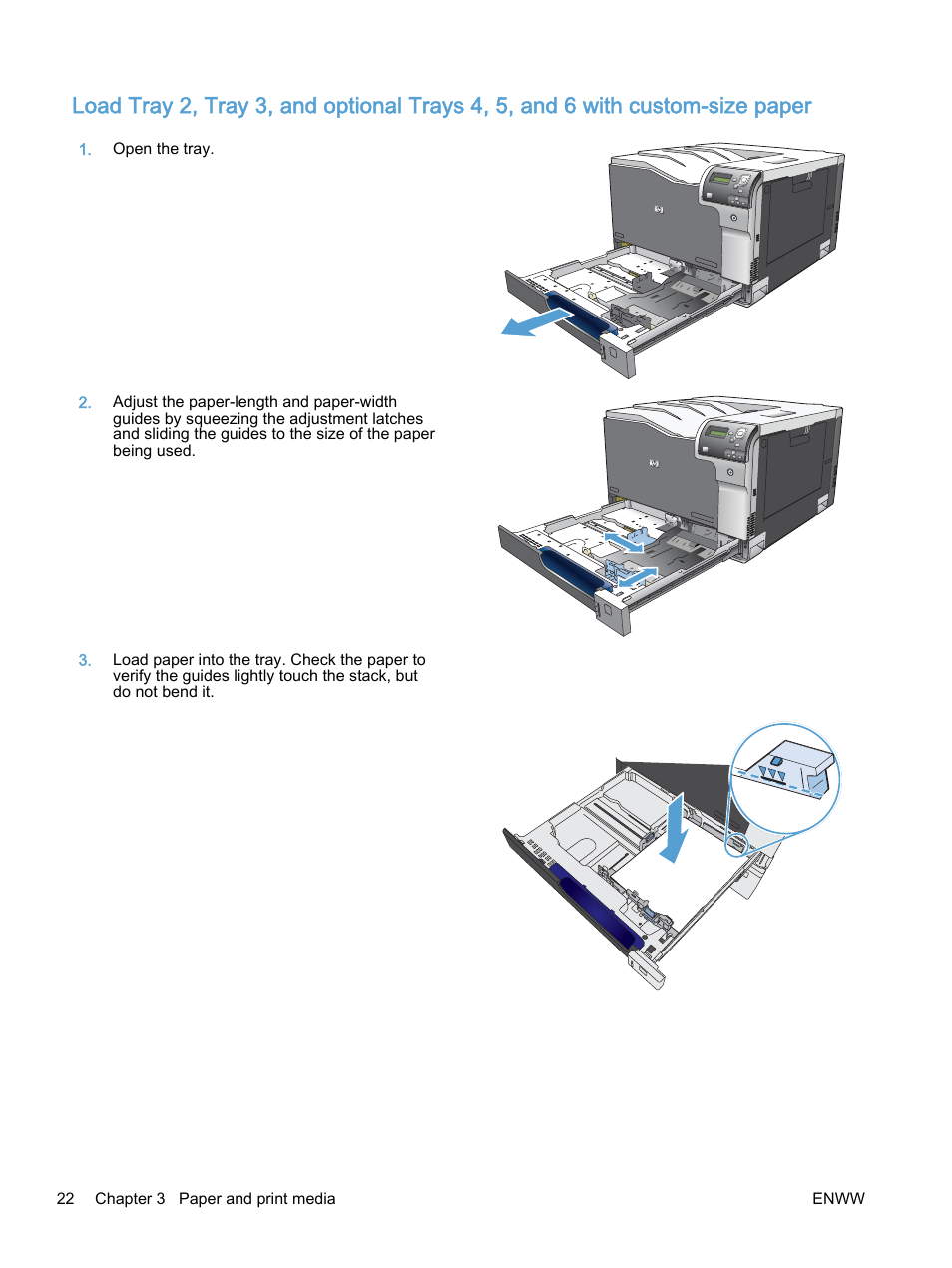 Load Tray 2, Tray 3, and optional Trays 4, 5, and 6 with custom-size paper

1. Open the tray.

2. Adjust the paper-length and paper-width guides by squeezing the adjustment latches and sliding the guides to the size of the paper being used.

3. Load paper into the tray. Check the paper to verify the guides lightly touch the stack, but do not bend it.

22 Chapter 3 Paper and print media

ENWW