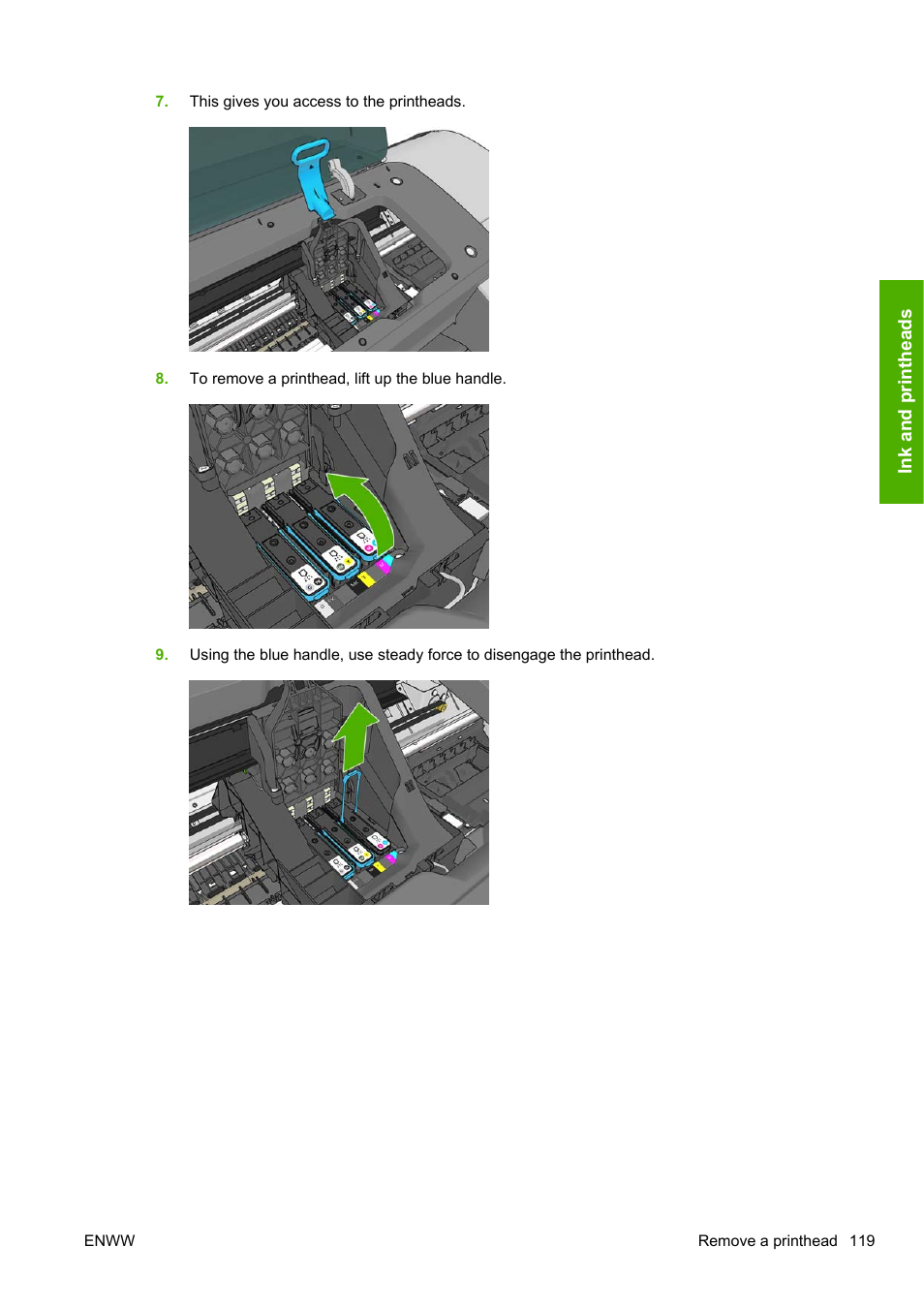 7. This gives you access to the printheads.

8. To remove a printhead, lift up the blue handle.

9. Using the blue handle, use steady force to disengage the printhead.

Ink and printheads

ENWW

Remove a printhead 119