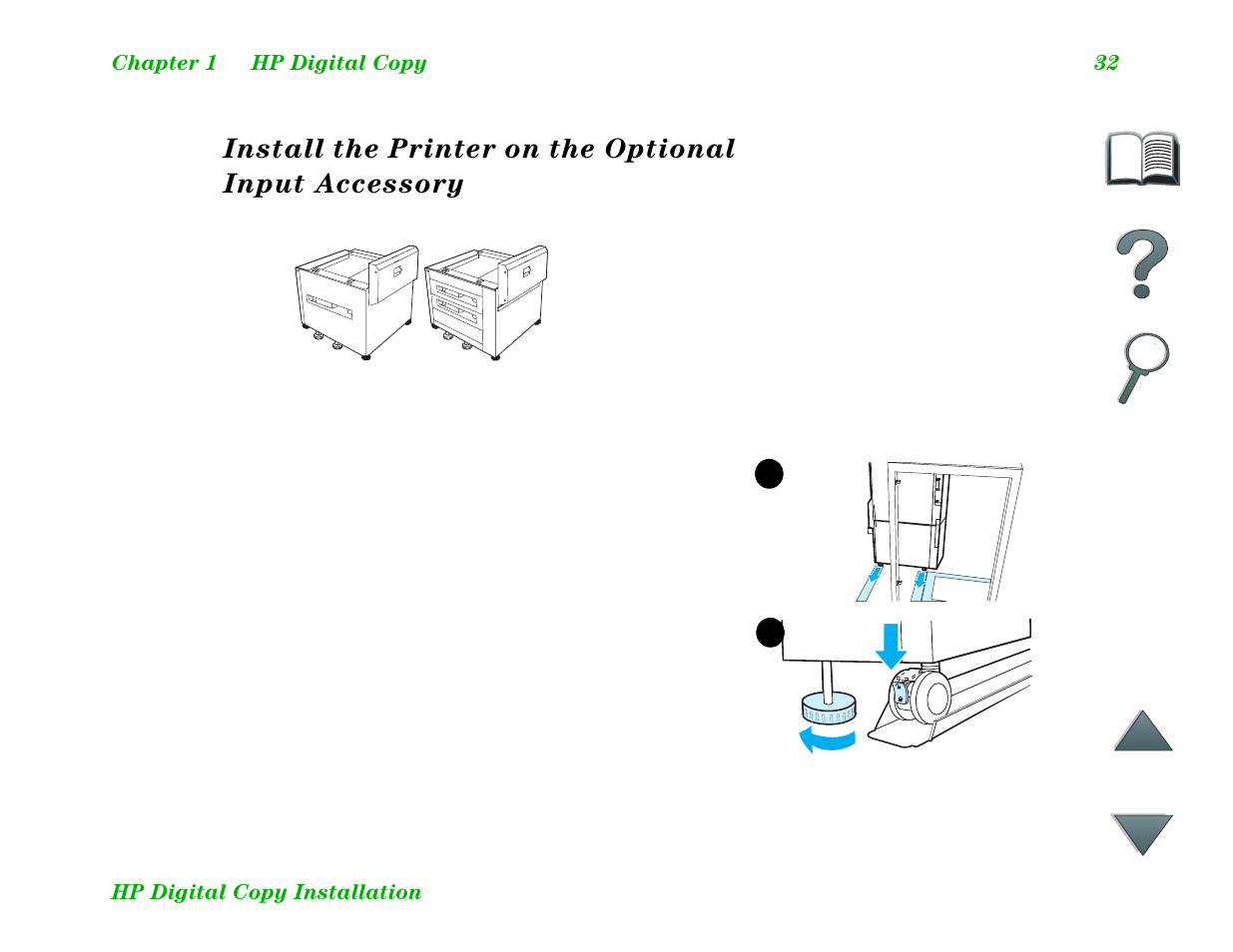 Chapter 1 HP Digital Copy 32

Install the Printer on the Optional Input Accessory

HP Digital Copy Installation