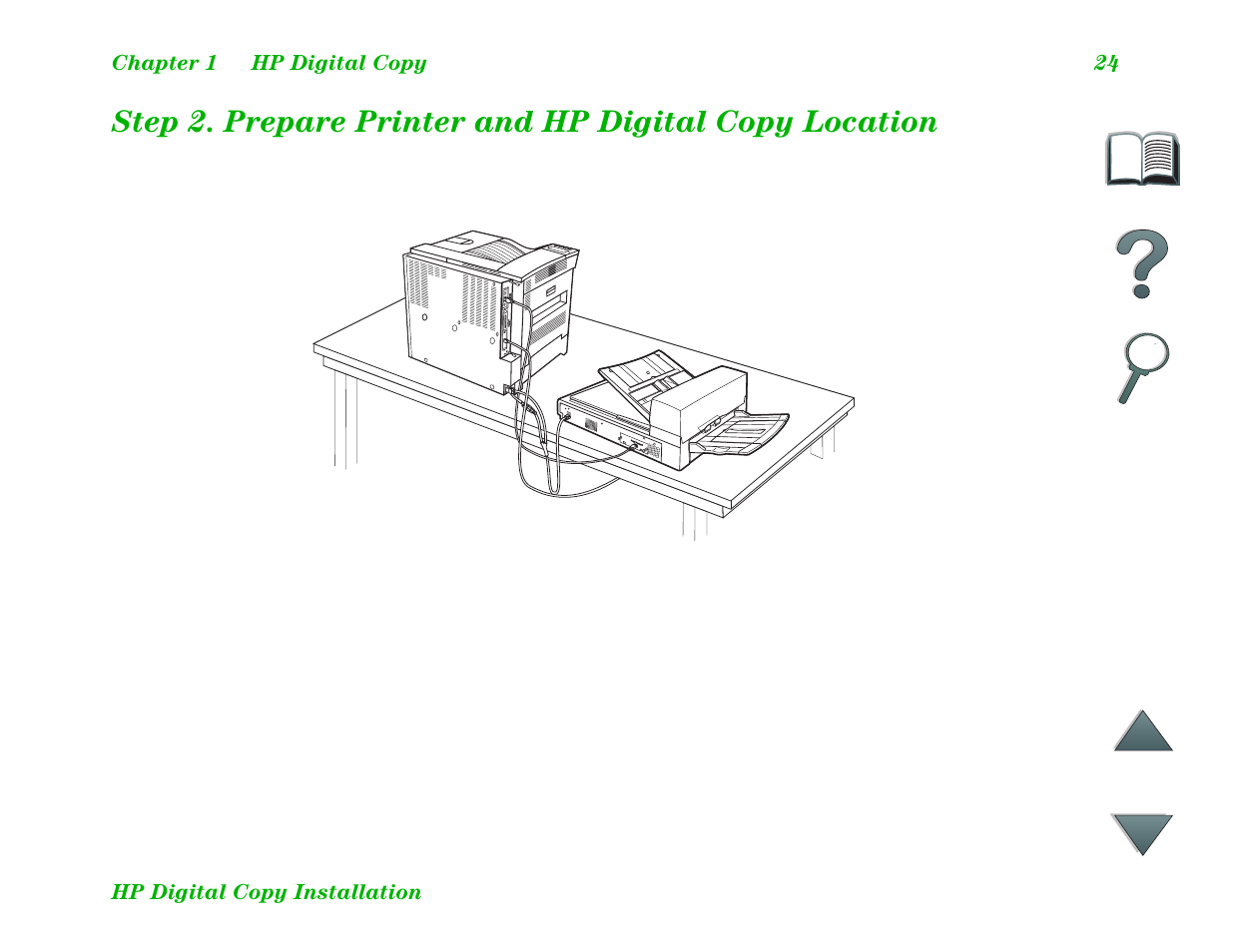 Chapter 1 HP Digital Copy 24

Step 2. Prepare Printer and HP Digital Copy Location

HP Digital Copy Installation