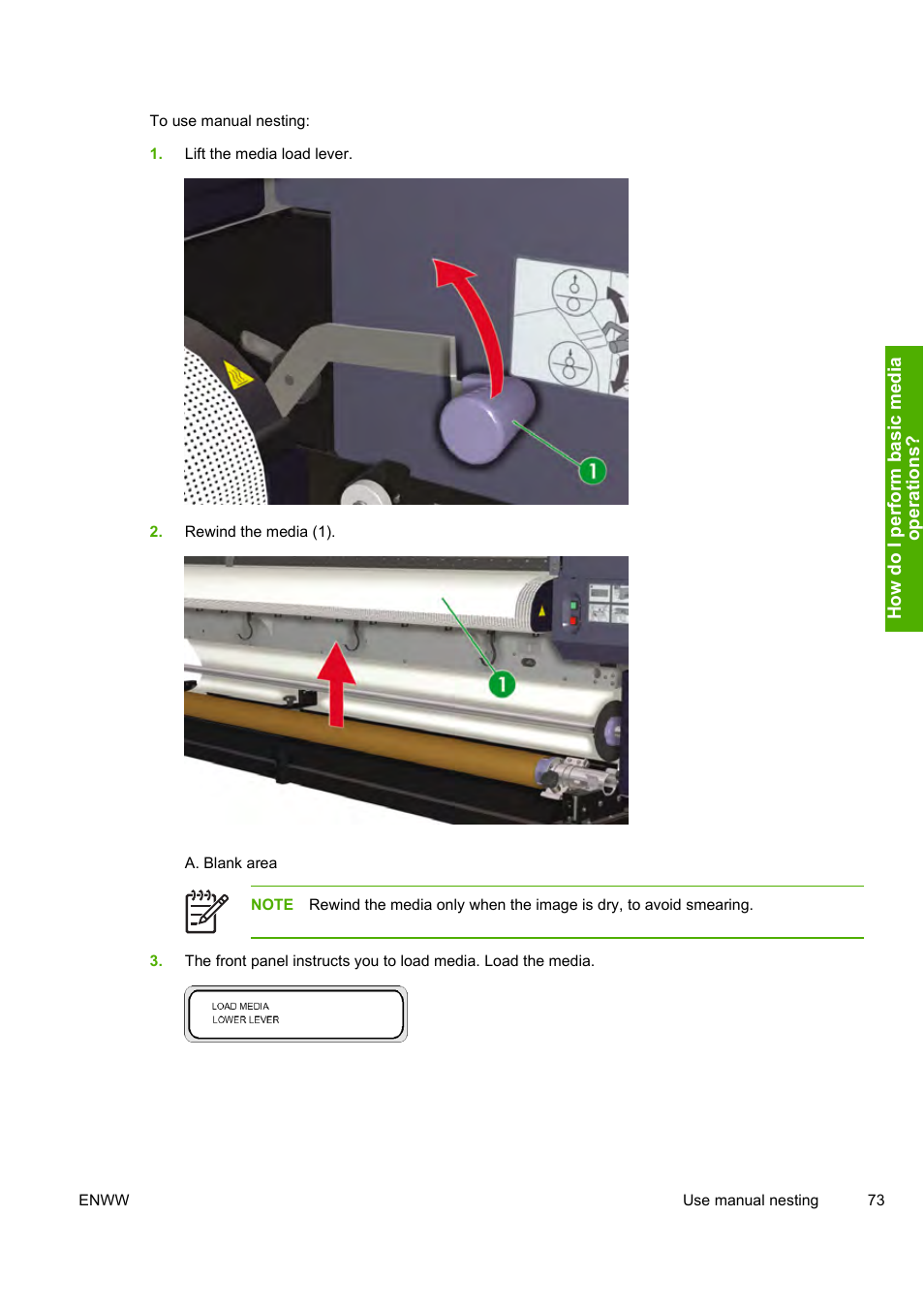 To use manual nesting:

1. Lift the media load lever.

1

2. Rewind the media (1).

1

A. Blank area

NOTE Rewind the media only when the image is dry, to avoid smearing.

3. The front panel instructs you to load media. Load the media.

LOAD MEDIA
LOWER LEVER

How do I perform basic media operations?

ENWW

Use manual nesting 73