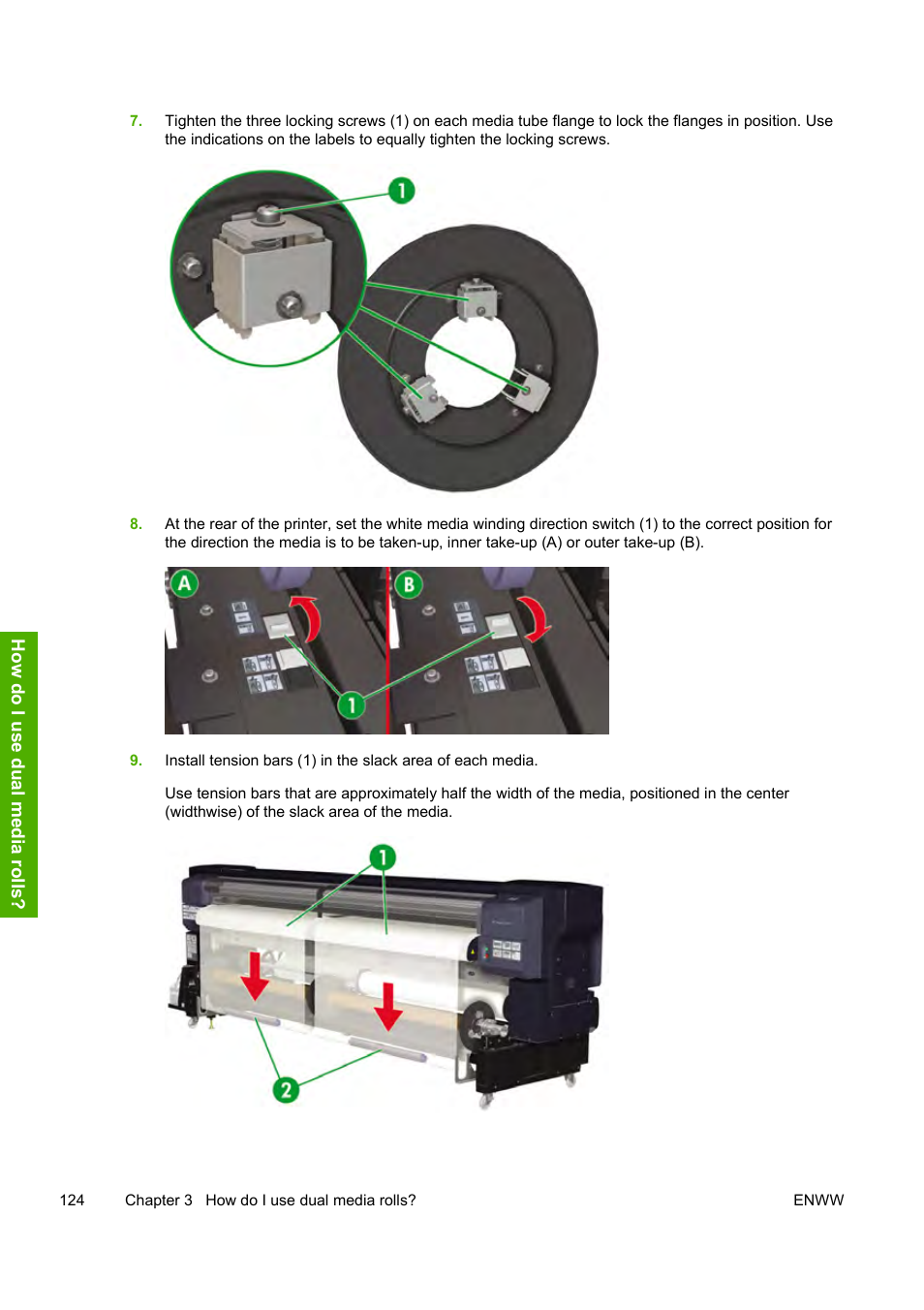 7. Tighten the three locking screws (1) on each media tube flange to lock the flanges in position. Use the indications on the labels to equally tighten the locking screws.

1

8. At the rear of the printer, set the white media winding direction switch (1) to the correct position for the direction the media is to be taken-up, inner take-up (A) or outer take-up (B).

A B 1

9. Install tension bars (1) in the slack area of each media.

Use tension bars that are approximately half the width of the media, positioned in the center (widthwise) of the slack area of the media.

1 2

How do I use dual media rolls?

124 Chapter 3 How do I use dual media rolls? ENWW