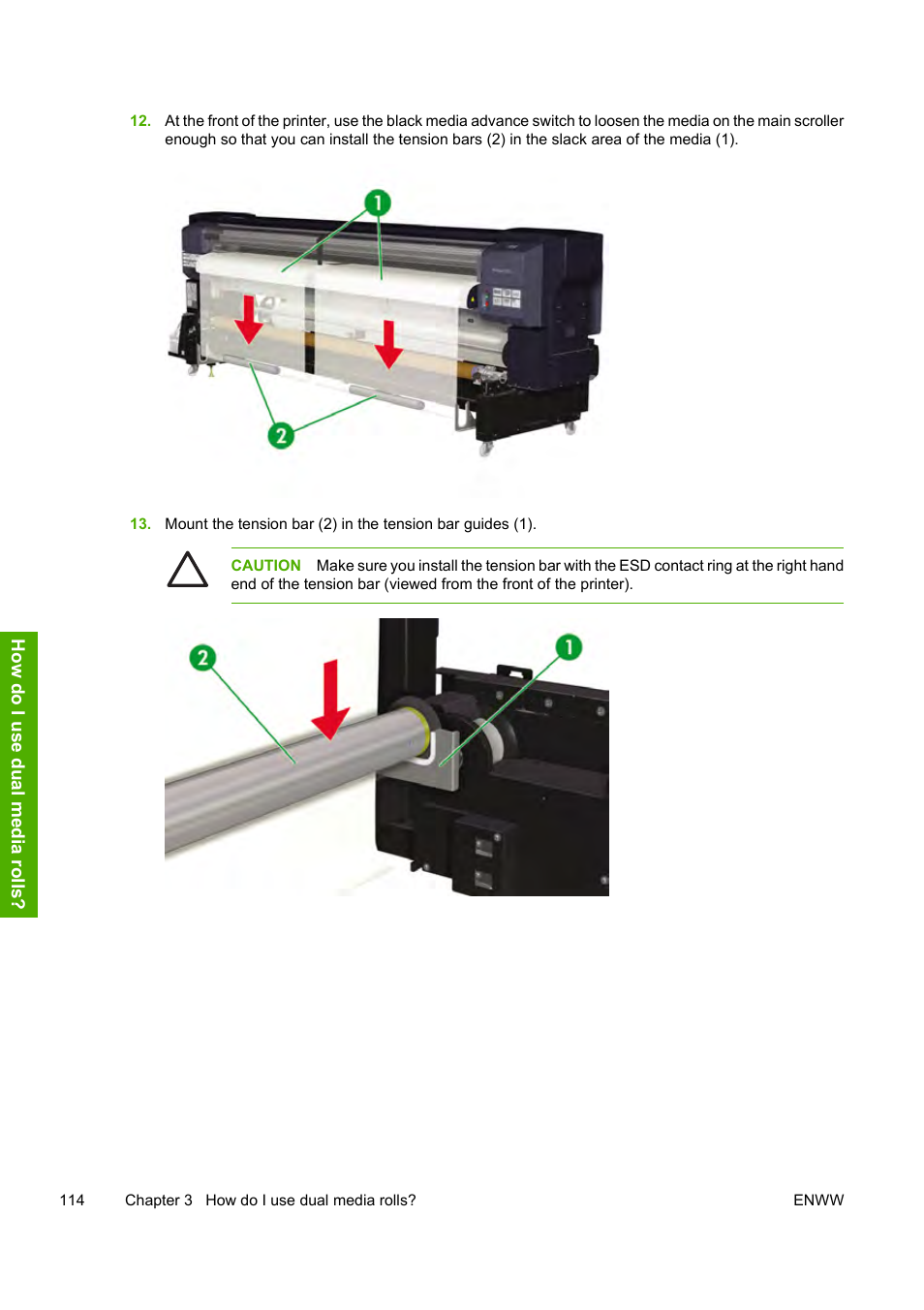 12. At the front of the printer, use the black media advance switch to loosen the media on the main scroller enough so that you can install the tension bars (2) in the slack area of the media (1).

1

2

13. Mount the tension bar (2) in the tension bar guides (1).

CAUTION Make sure you install the tension bar with the ESD contact ring at the right hand end of the tension bar (viewed from the front of the printer).

2

1

How do I use dual media rolls?

114 Chapter 3 How do I use dual media rolls? ENWW