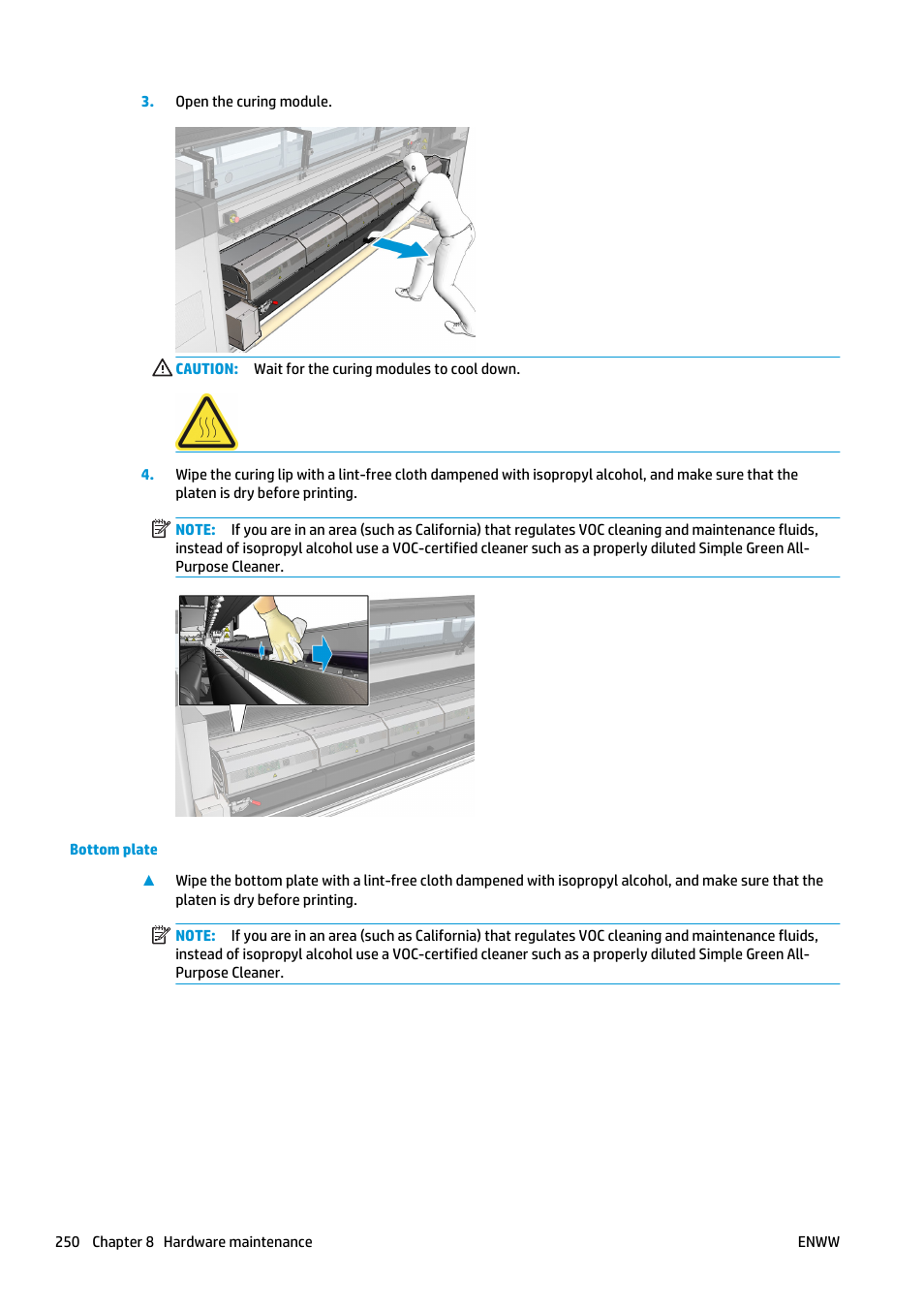 3. Open the curing module.

CAUTION: Wait for the curing modules to cool down.

4. Wipe the curing lip with a lint-free cloth dampened with isopropyl alcohol, and make sure that the platen is dry before printing.

NOTE: If you are in an area (such as California) that regulates VOC cleaning and maintenance fluids, instead of isopropyl alcohol use a VOC-certified cleaner such as a properly diluted Simple Green All-Purpose Cleaner.

Bottom plate

▲ Wipe the bottom plate with a lint-free cloth dampened with isopropyl alcohol, and make sure that the platen is dry before printing.

NOTE: If you are in an area (such as California) that regulates VOC cleaning and maintenance fluids, instead of isopropyl alcohol use a VOC-certified cleaner such as a properly diluted Simple Green All-Purpose Cleaner.

250 Chapter 8 Hardware maintenance ENWW