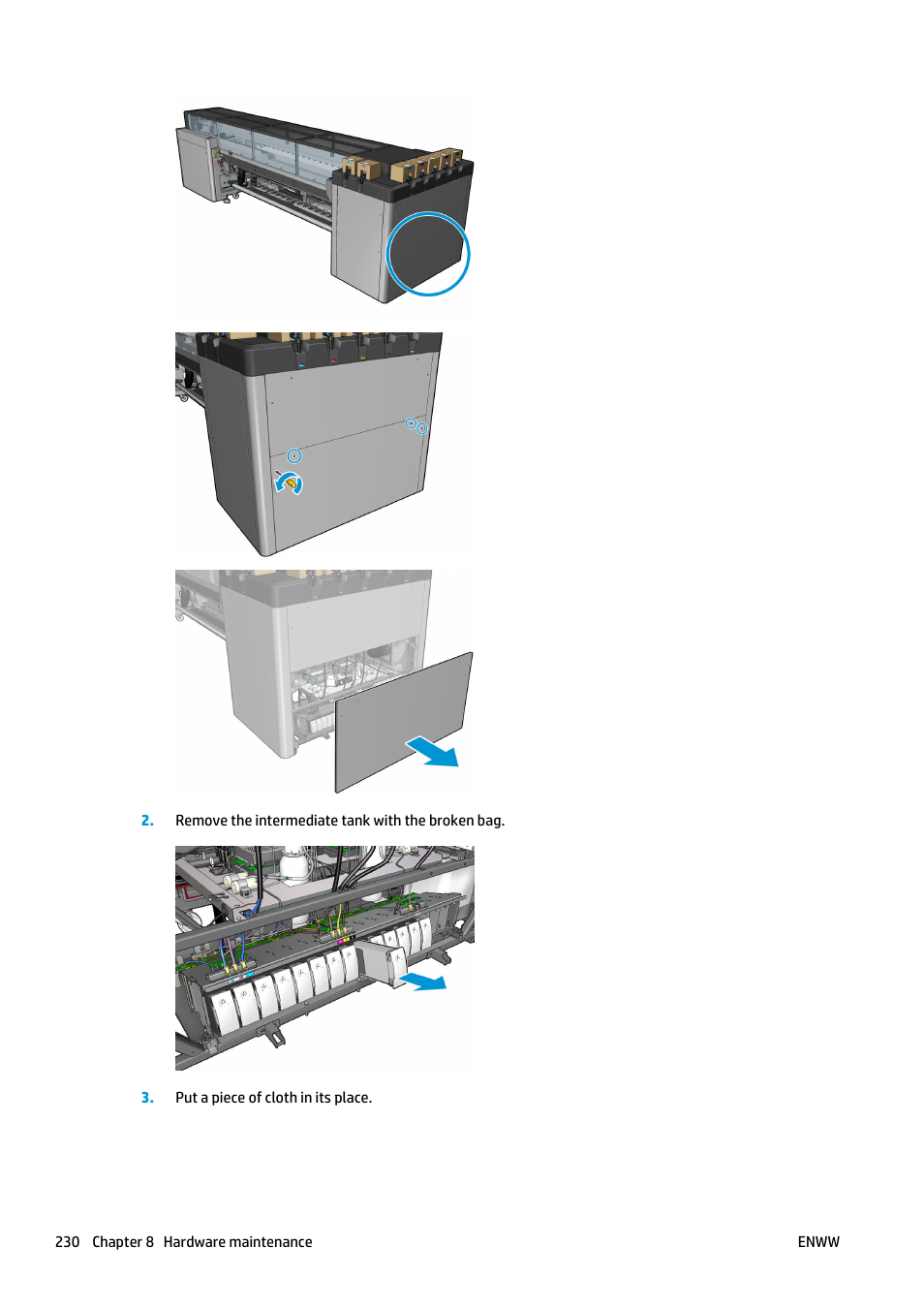 2. Remove the intermediate tank with the broken bag.

3. Put a piece of cloth in its place.

230 Chapter 8 Hardware maintenance

ENWW