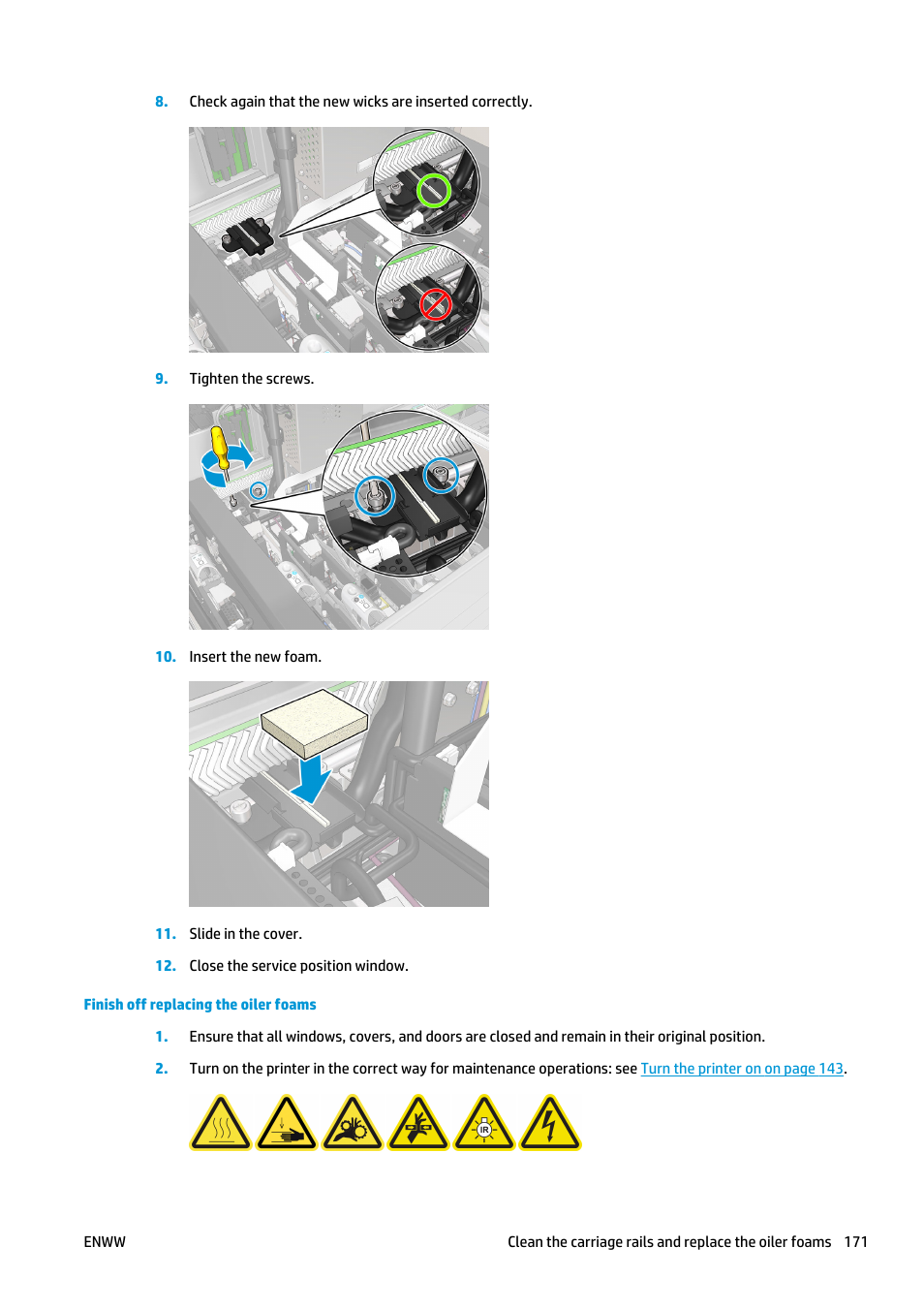 8. Check again that the new wicks are inserted correctly.

9. Tighten the screws.

10. Insert the new foam.

11. Slide in the cover.

12. Close the service position window.

Finish off replacing the oiler foams

1. Ensure that all windows, covers, and doors are closed and remain in their original position.

2. Turn on the printer in the correct way for maintenance operations: see Turn the printer on on page 143.

IR

ENWW Clean the carriage rails and replace the oiler foams 171