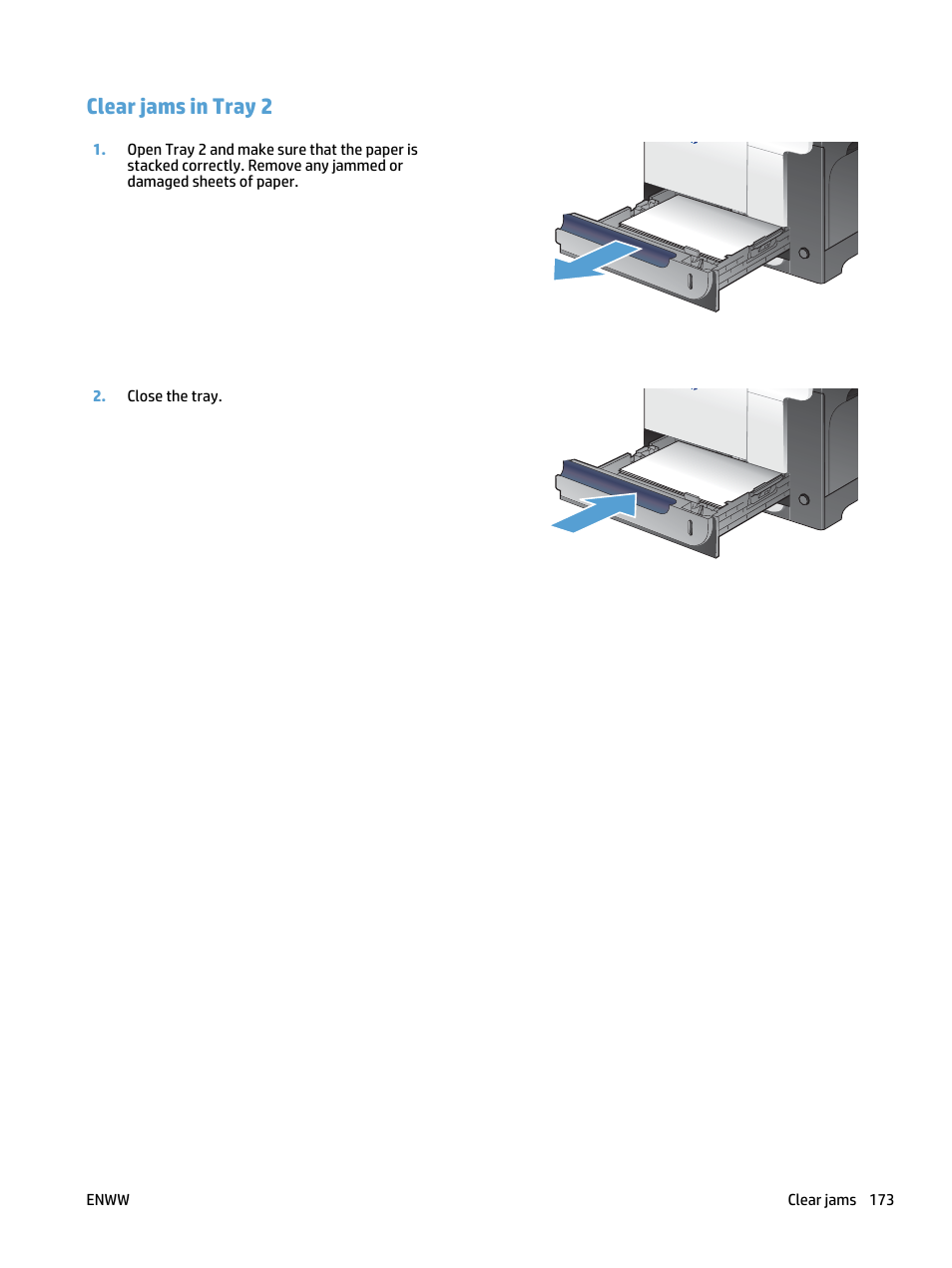 Clear jams in Tray 2

1. Open Tray 2 and make sure that the paper is stacked correctly. Remove any jammed or damaged sheets of paper.

2. Close the tray.

ENWW

Clear jams 173