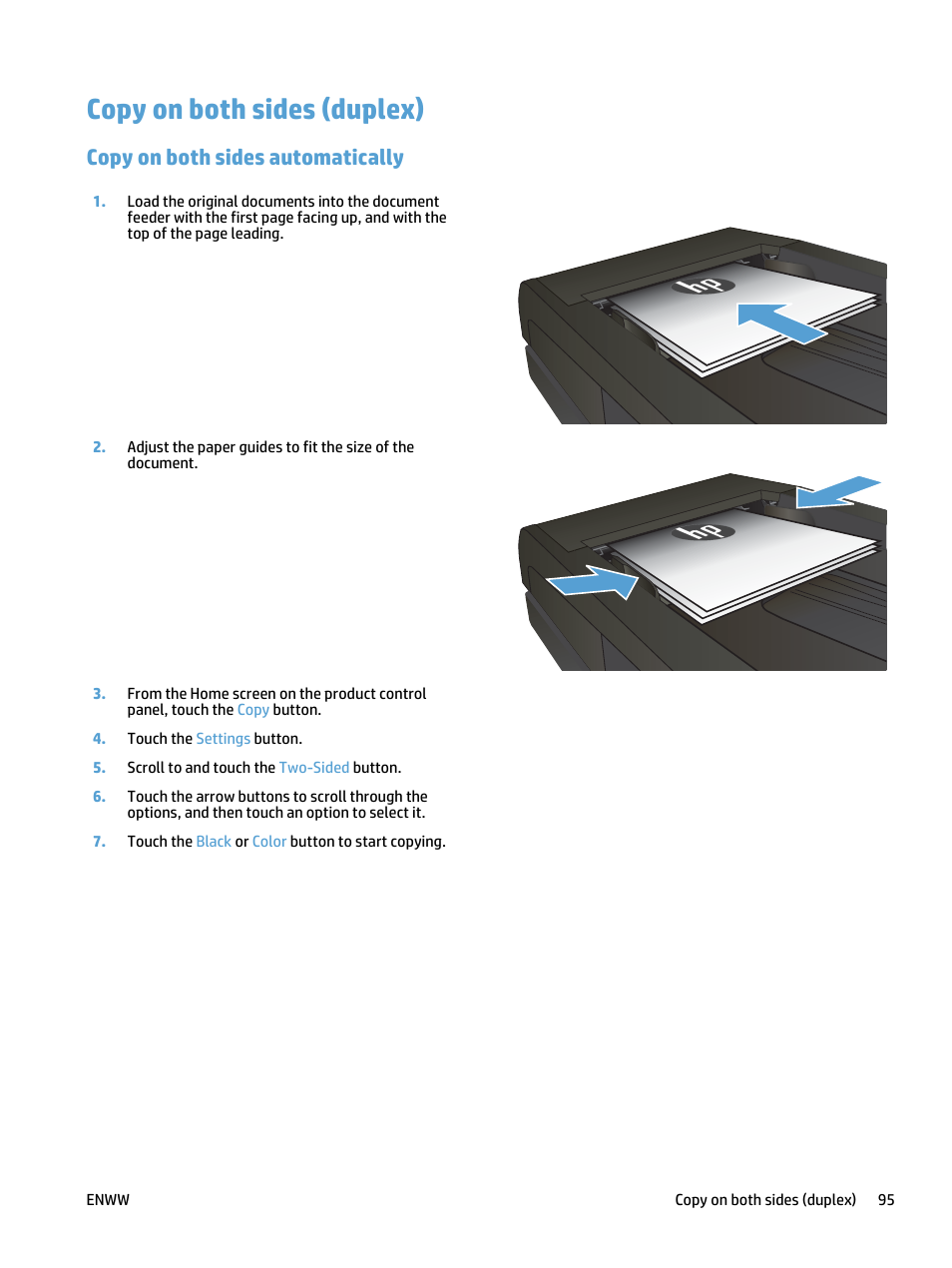 Copy on both sides (duplex)

Copy on both sides automatically

1. Load the original documents into the document feeder with the first page facing up, and with the top of the page leading.

hp

2. Adjust the paper guides to fit the size of the document.

hp

3. From the Home screen on the product control panel, touch the Copy button.

4. Touch the Settings button.

5. Scroll to and touch the Two-Sided button.

6. Touch the arrow buttons to scroll through the options, and then touch an option to select it.

7. Touch the Black or Color button to start copying.

ENWW

Copy on both sides (duplex) 95