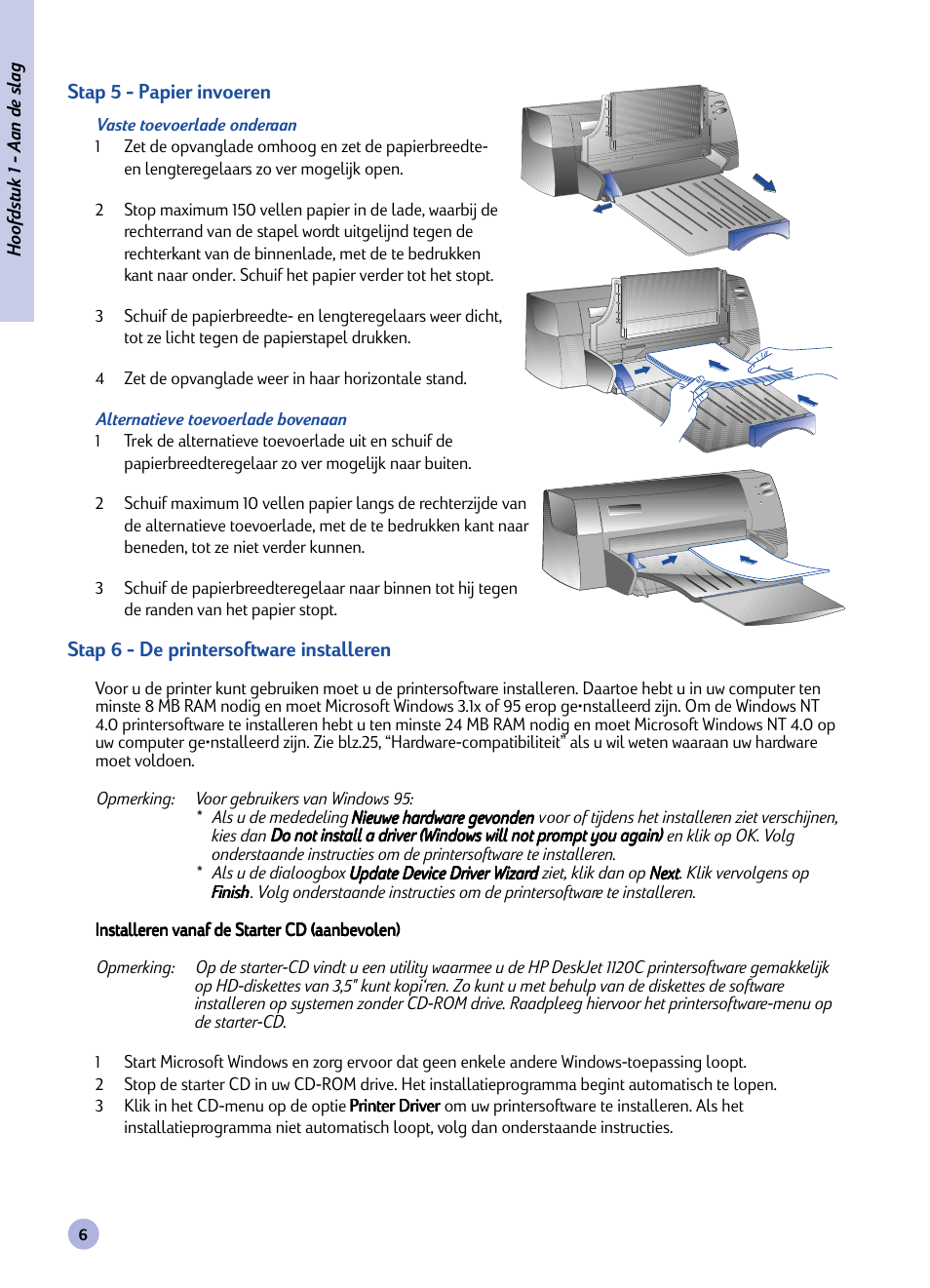 Hoofdstuk 1 - Aan de slag

Stap 5 - Papier invoeren

Vaste toevoerlade onderaan

1 Zet de opvanglade omhoog en zet de papierbreedte- en lengteregelaars zo ver mogelijk open.

2 Stop maximum 150 vellen papier in de lade, waarbij de rechterrand van de stapel wordt uitgelijnd tegen de rechterkant van de binnenlade, met de te bedrukken kant naar onder. Schuif het papier verder tot het stopt.

3 Schuif de papierbreedte- en lengteregelaars weer dicht, tot ze licht tegen de papierstapel drukken.

4 Zet de opvanglade weer in haar horizontale stand.

Alternatieve toevoerlade bovenaan

1 Trek de alternatieve toevoerlade uit en schuif de papierbreedteregelaar zo ver mogelijk naar buiten.

2 Schuif maximum 10 vellen papier langs de rechterzijde van de alternatieve toevoerlade, met de te bedrukken kant naar beneden, tot ze niet verder kunnen.

3 Schuif de papierbreedteregelaar naar binnen tot hij tegen de randen van het papier stopt.

Stap 6 - De printersoftware installeren

Voor u de printer kunt gebruiken moet u de printersoftware installeren. Daartoe hebt u in uw computer ten minste 8 MB RAM nodig en moet Microsoft Windows 3.1x of 95 erop ge•nstalleerd zijn. Om de Windows NT 4.0 printersoftware te installeren hebt u ten minste 24 MB RAM nodig en moet Microsoft Windows NT 4.0 op uw computer ge•nstalleerd zijn. Zie blz.25, “Hardware-compatibiliteit” als u wil weten waaraan uw hardware moet voldoen.

Opmerking: Voor gebruikers van Windows 95:
* Als u de mededeling Nieuwe hardware gevonden voor of tijdens het installeren ziet verschijnen, kies dan Do not install a driver (Windows will not prompt you again) en klik op OK. Volg onderstaande instructies om de printersoftware te installeren.
* Als u de dialoogbox Update Device Driver Wizard ziet, klik dan op Next. Klik vervolgens op Finish. Volg onderstaande instructies om de printersoftware te installeren.

Installeren vanaf de Starter CD (aanbevolen)

Opmerking: Op de starter-CD vindt u een utility waarmee u de HP DeskJet 1120C printersoftware gemakkelijk op HD-diskettes van 3,5" kunt kopi'ren. Zo kunt u met behulp van de diskettes de software installeren op systemen zonder CD-ROM drive. Raadpleeg hiervoor het printersoftware-menu op de starter-CD.

1 Start Microsoft Windows en zorg ervoor dat geen enkele andere Windows-toepassing loopt.
2 Stop de starter CD in uw CD-ROM drive. Het installatieprogramma begint automatisch te lopen.
3 Klik in het CD-menu op de optie Printer Driver om uw printersoftware te installeren. Als het installatieprogramma niet automatisch loopt, volg dan onderstaande instructies.

6