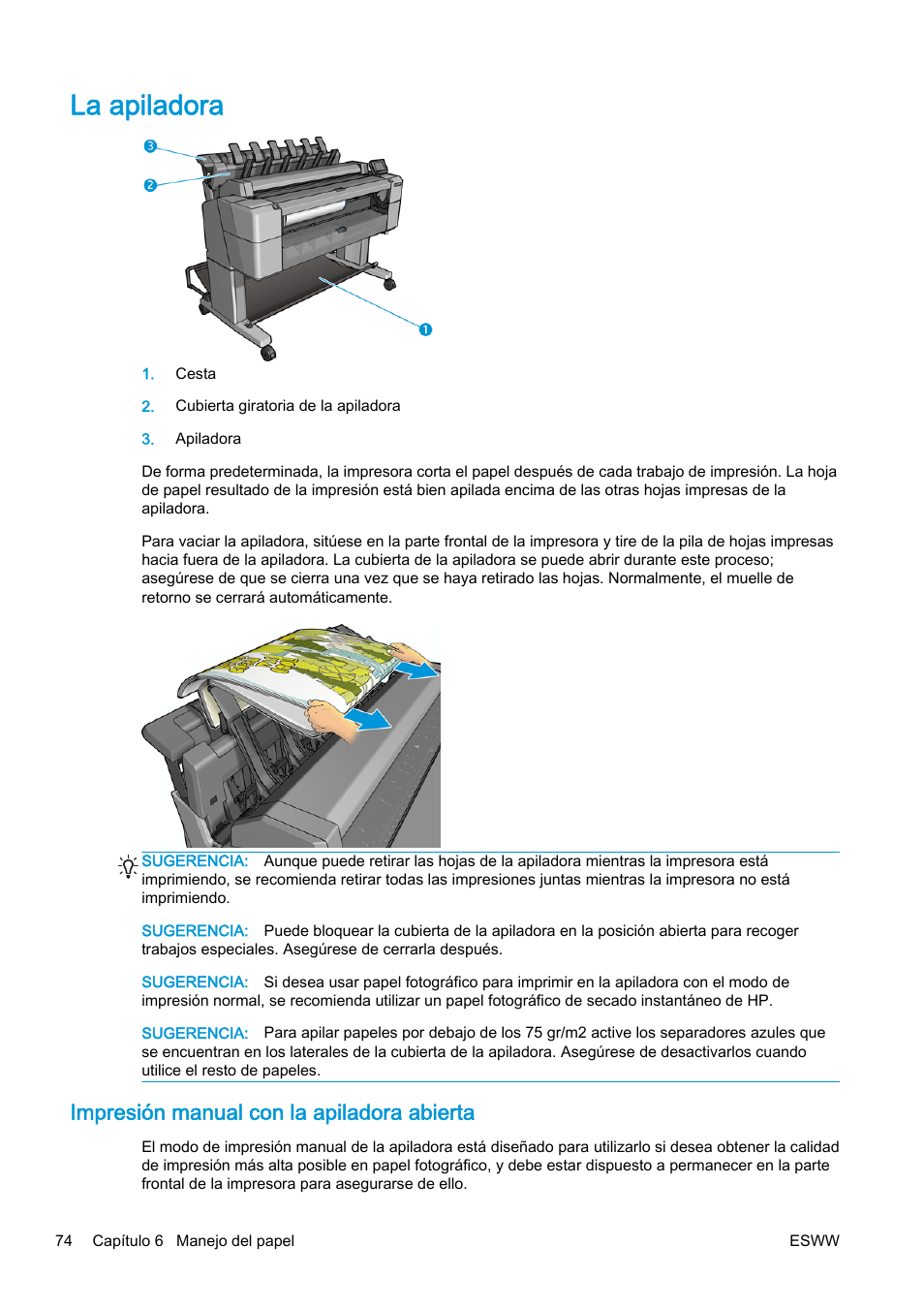 La apiladora

3
2
1

1. Cesta

2. Cubierta giratoria de la apiladora

3. Apiladora

De forma predeterminada, la impresora corta el papel después de cada trabajo de impresión. La hoja de papel resultado de la impresión está bien apilada encima de las otras hojas impresas de la apiladora.

Para vaciar la apiladora, sitúese en la parte frontal de la impresora y tire de la pila de hojas impresas hacia fuera de la apiladora. La cubierta de la apiladora se puede abrir durante este proceso; asegúrese de que se cierra una vez que se haya retirado las hojas. Normalmente, el muelle de retorno se cerrará automáticamente.

SUGERENCIA: Aunque puede retirar las hojas de la apiladora mientras la impresora está imprimiendo, se recomienda retirar todas las impresiones juntas mientras la impresora no está imprimiendo.

SUGERENCIA: Puede bloquear la cubierta de la apiladora en la posición abierta para recoger trabajos especiales. Asegúrese de cerrarla después.

SUGERENCIA: Si desea usar papel fotográfico para imprimir en la apiladora con el modo de impresión normal, se recomienda utilizar un papel fotográfico de secado instantáneo de HP.

SUGERENCIA: Para apilar papeles por debajo de los 75 gr/m2 active los separadores azules que se encuentran en los laterales de la cubierta de la apiladora. Asegúrese de desactivarlos cuando utilice el resto de papeles.

Impresión manual con la apiladora abierta

El modo de impresión manual de la apiladora está diseñado para utilizarlo si desea obtener la calidad de impresión más alta posible en papel fotográfico, y debe estar dispuesto a permanecer en la parte frontal de la impresora para asegurarse de ello.

74 Capítulo 6 Manejo del papel ESWW