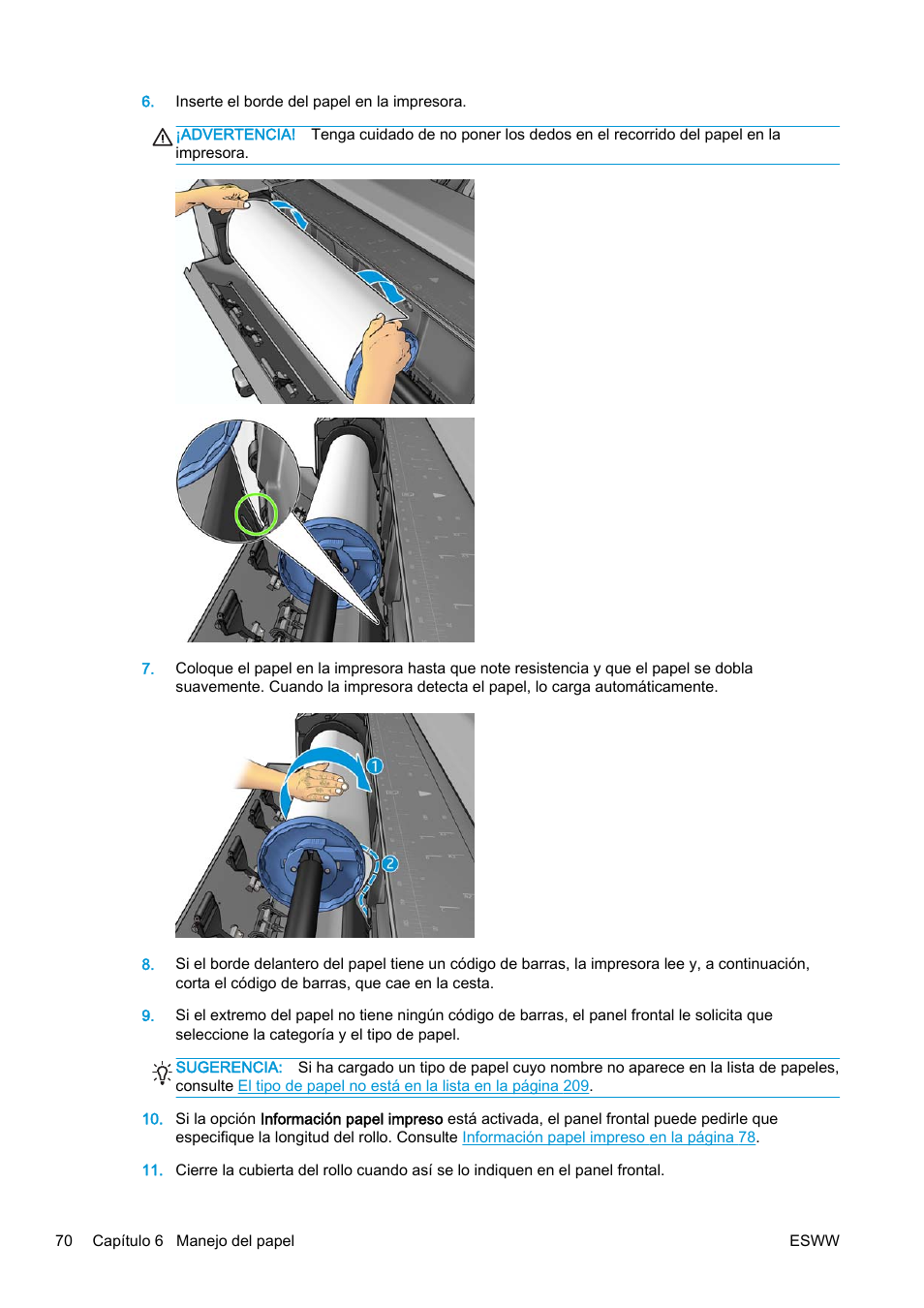 6. Inserte el borde del papel en la impresora.

¡ADVERTENCIA! Tenga cuidado de no poner los dedos en el recorrido del papel en la impresora.

7. Coloque el papel en la impresora hasta que note resistencia y que el papel se dobla suavemente. Cuando la impresora detecta el papel, lo carga automáticamente.

1

2

8. Si el borde delantero del papel tiene un código de barras, la impresora lee y, a continuación, corta el código de barras, que cae en la cesta.

9. Si el extremo del papel no tiene ningún código de barras, el panel frontal le solicita que seleccione la categoría y el tipo de papel.

SUGERENCIA: Si ha cargado un tipo de papel cuyo nombre no aparece en la lista de papeles, consulte El tipo de papel no está en la lista en la página 209.

10. Si la opción Información papel impreso está activada, el panel frontal puede pedirle que especifique la longitud del rollo. Consulte Información papel impreso en la página 78.

11. Cierre la cubierta del rollo cuando así se lo indiquen en el panel frontal.

70 Capítulo 6 Manejo del papel ESWW