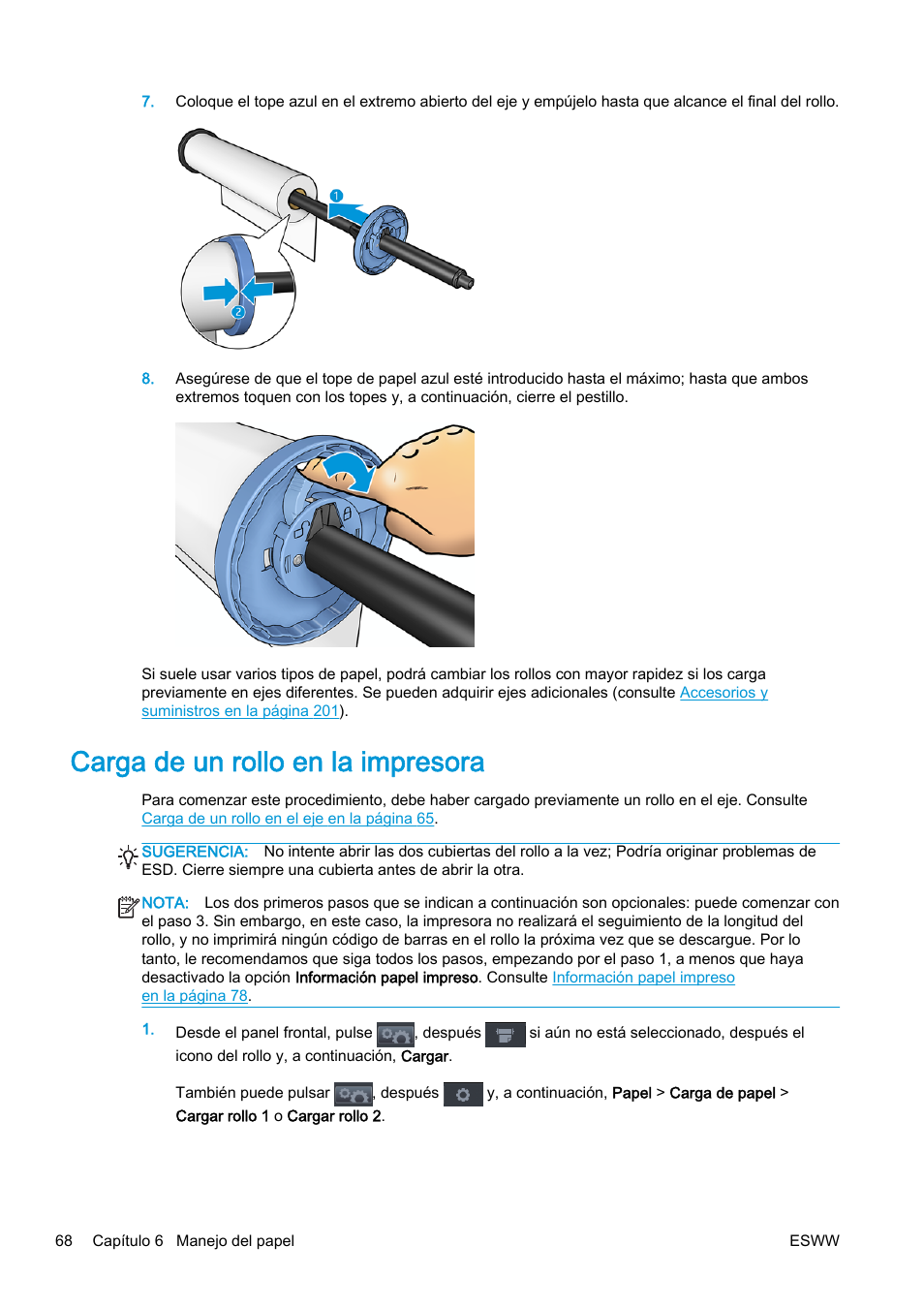 7. Coloque el tope azul en el extremo abierto del eje y empújelo hasta que alcance el final del rollo.

1

2

8. Asegúrese de que el tope de papel azul esté introducido hasta el máximo; hasta que ambos extremos toquen con los topes y, a continuación, cierre el pestillo.

Si suele usar varios tipos de papel, podrá cambiar los rollos con mayor rapidez si los carga previamente en ejes diferentes. Se pueden adquirir ejes adicionales (consulte Accesorios y suministros en la página 201).

Carga de un rollo en la impresora

Para comenzar este procedimiento, debe haber cargado previamente un rollo en el eje. Consulte Carga de un rollo en el eje en la página 65.

SUGERENCIA: No intente abrir las dos cubiertas del rollo a la vez; Podría originar problemas de ESD. Cierre siempre una cubierta antes de abrir la otra.

NOTA: Los dos primeros pasos que se indican a continuación son opcionales: puede comenzar con el paso 3. Sin embargo, en este caso, la impresora no realizará el seguimiento de la longitud del rollo, y no imprimirá ningún código de barras en el rollo la próxima vez que se descargue. Por lo tanto, le recomendamos que siga todos los pasos, empezando por el paso 1, a menos que haya desactivado la opción Información papel impreso. Consulte Información papel impreso en la página 78.

1. Desde el panel frontal, pulse , después si aún no está seleccionado, después el icono del rollo y, a continuación, Cargar.

También puede pulsar , después y, a continuación, Papel > Carga de papel > Cargar rollo 1 o Cargar rollo 2.

68 Capítulo 6 Manejo del papel ESWW