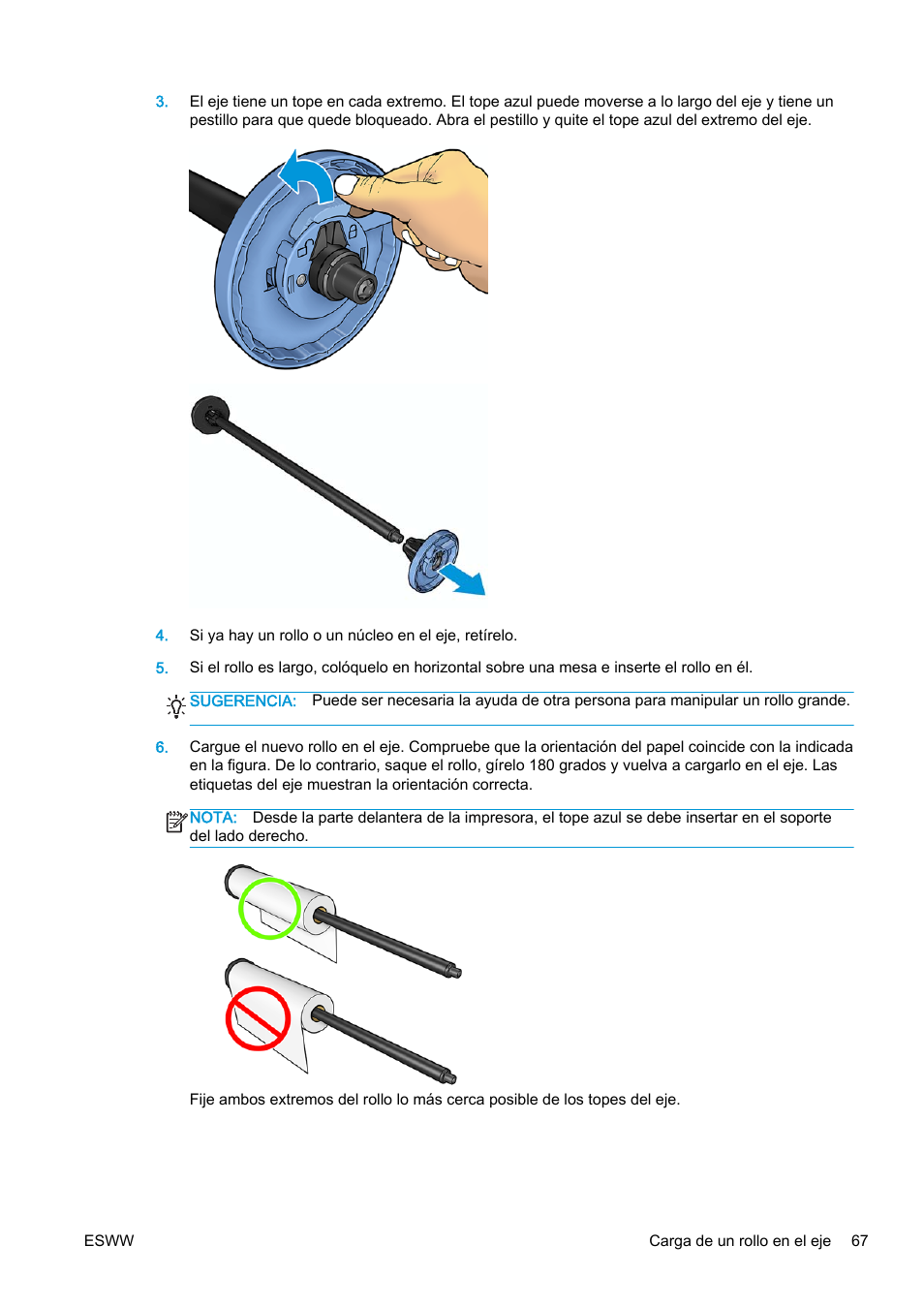 3. El eje tiene un tope en cada extremo. El tope azul puede moverse a lo largo del eje y tiene un pestillo para que quede bloqueado. Abra el pestillo y quite el tope azul del extremo del eje.

4. Si ya hay un rollo o un núcleo en el eje, retírelo.

5. Si el rollo es largo, colóquelo en horizontal sobre una mesa e inserte el rollo en él.

SUGERENCIA: Puede ser necesaria la ayuda de otra persona para manipular un rollo grande.

6. Cargue el nuevo rollo en el eje. Compruebe que la orientación del papel coincide con la indicada en la figura. De lo contrario, saque el rollo, gírelo 180 grados y vuelva a cargarlo en el eje. Las etiquetas del eje muestran la orientación correcta.

NOTA: Desde la parte delantera de la impresora, el tope azul se debe insertar en el soporte del lado derecho.

Fije ambos extremos del rollo lo más cerca posible de los topes del eje.

ESWW

Carga de un rollo en el eje 67