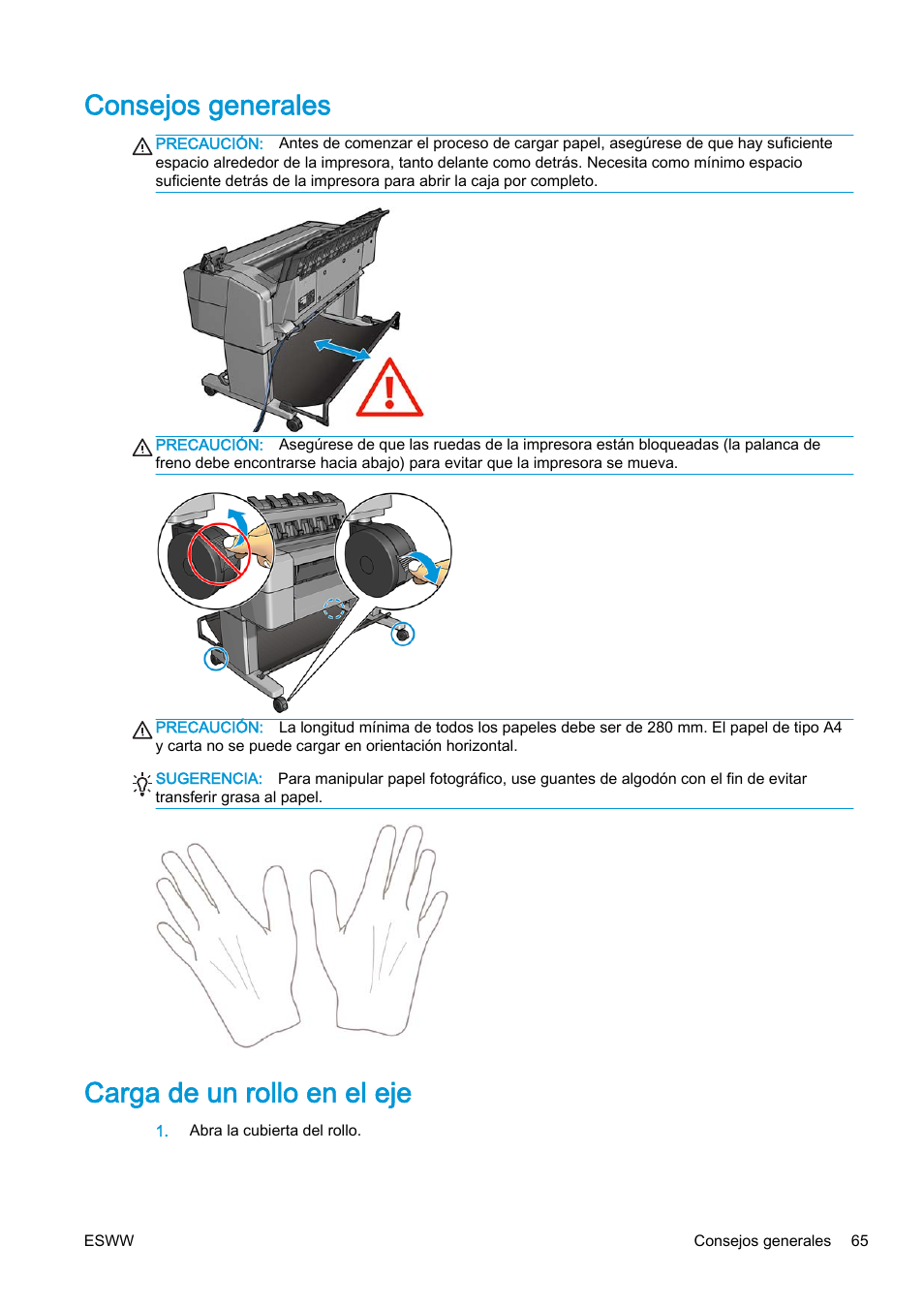 Consejos generales

PRECAUCIÓN: Antes de comenzar el proceso de cargar papel, asegúrese de que hay suficiente espacio alrededor de la impresora, tanto delante como detrás. Necesita como mínimo espacio suficiente detrás de la impresora para abrir la caja por completo.

PRECAUCIÓN: Asegúrese de que las ruedas de la impresora están bloqueadas (la palanca de freno debe encontrarse hacia abajo) para evitar que la impresora se mueva.

PRECAUCIÓN: La longitud mínima de todos los papeles debe ser de 280 mm. El papel de tipo A4 y carta no se puede cargar en orientación horizontal.

SUGERENCIA: Para manipular papel fotográfico, use guantes de algodón con el fin de evitar transferir grasa al papel.

Carga de un rollo en el eje

1. Abra la cubierta del rollo.

ESWW

Consejos generales 65